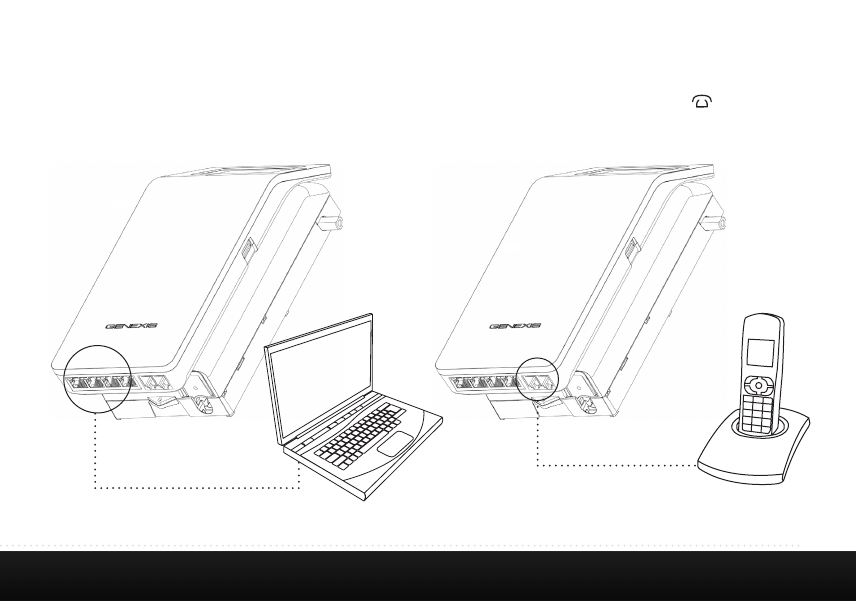 GENEXIS

GENEXIS