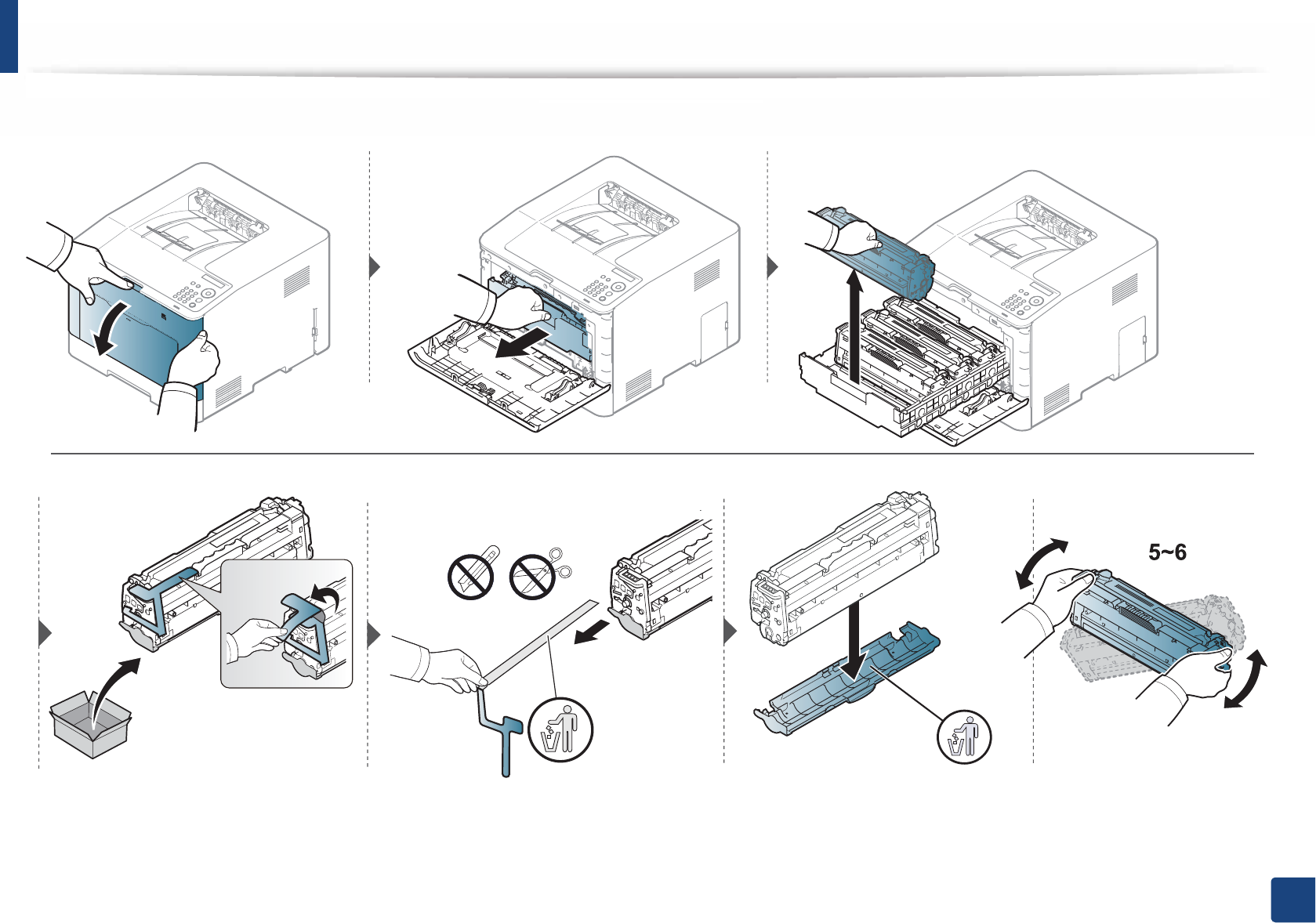 5~6