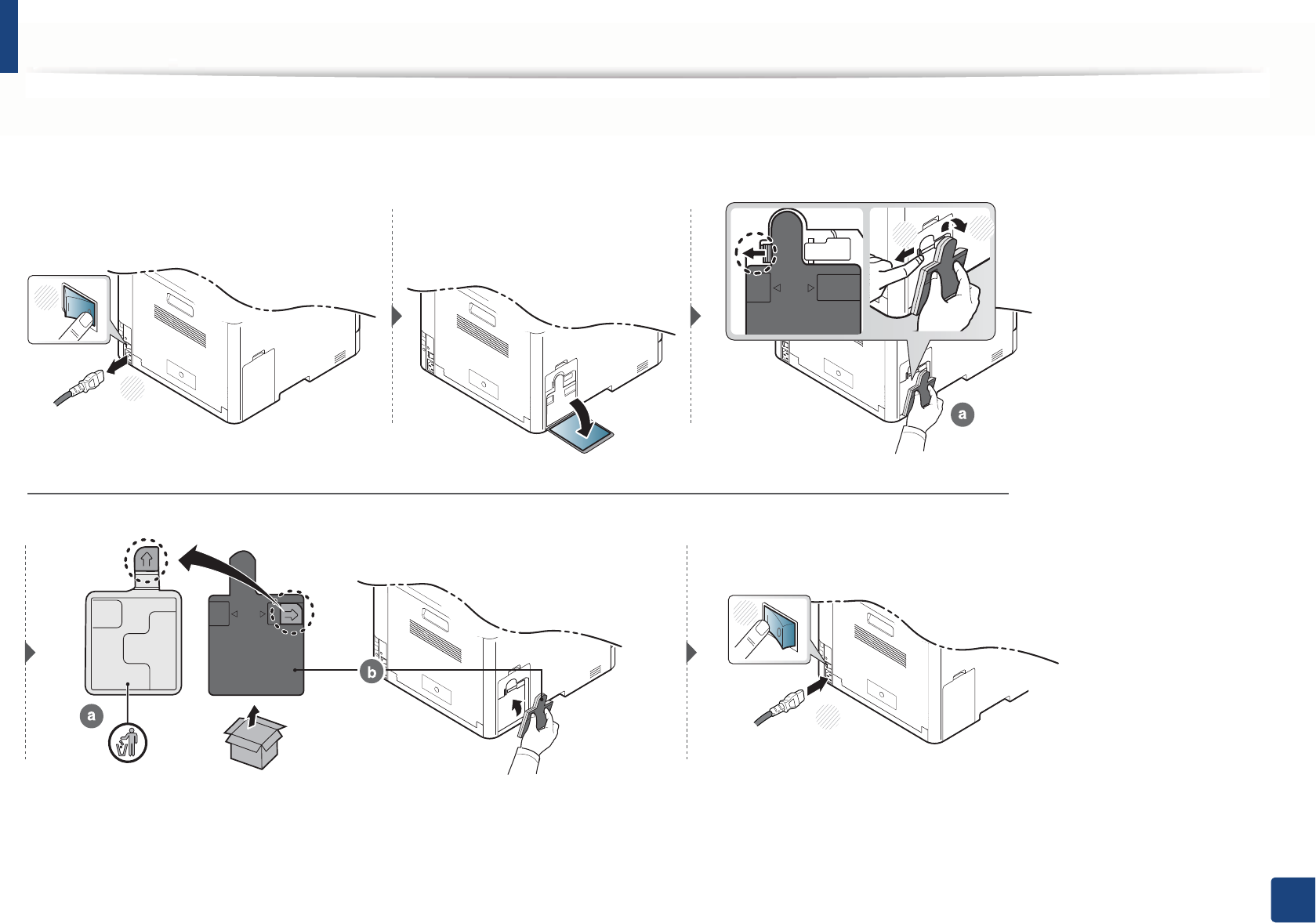 a

a

b