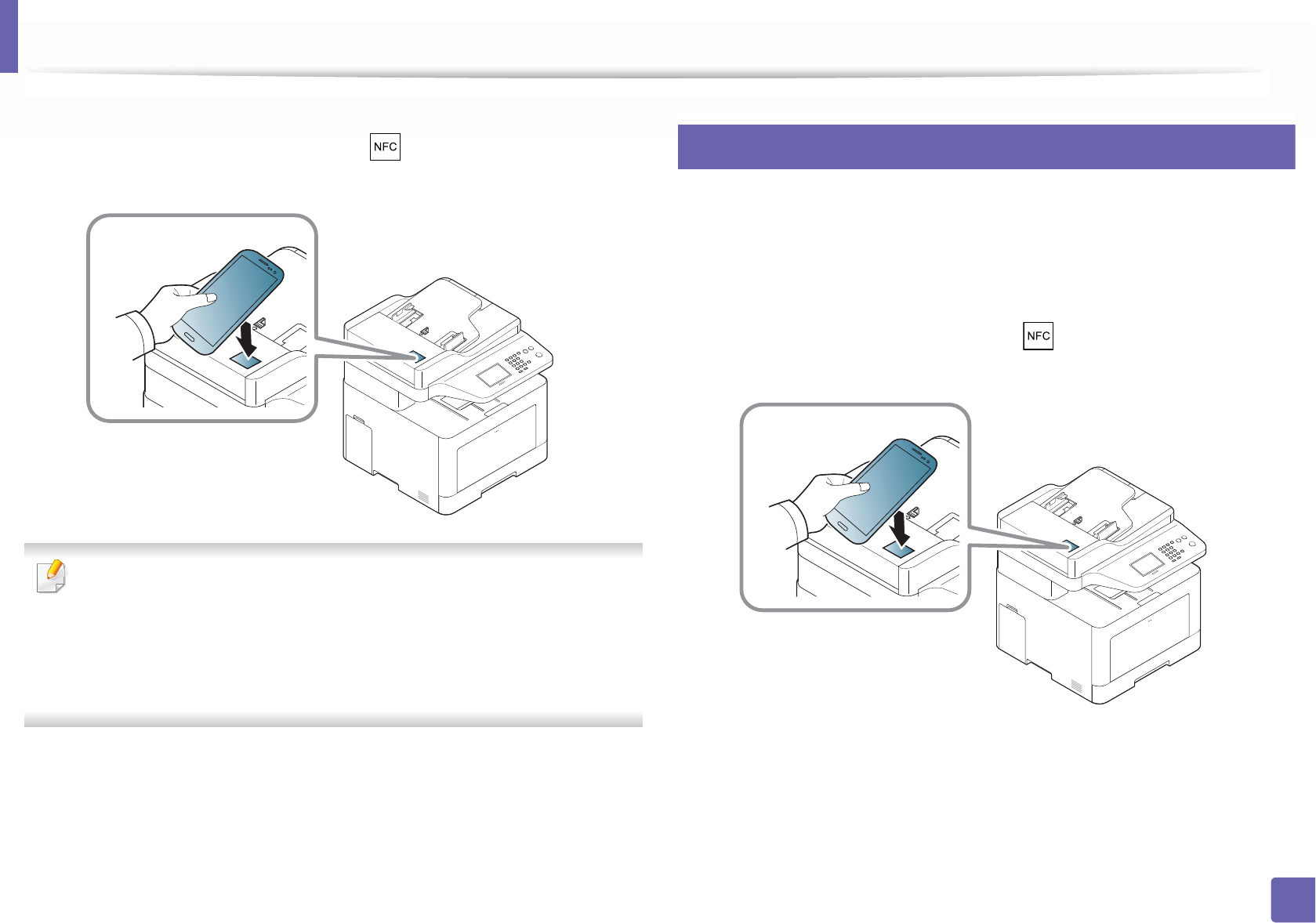 NFC

NFC