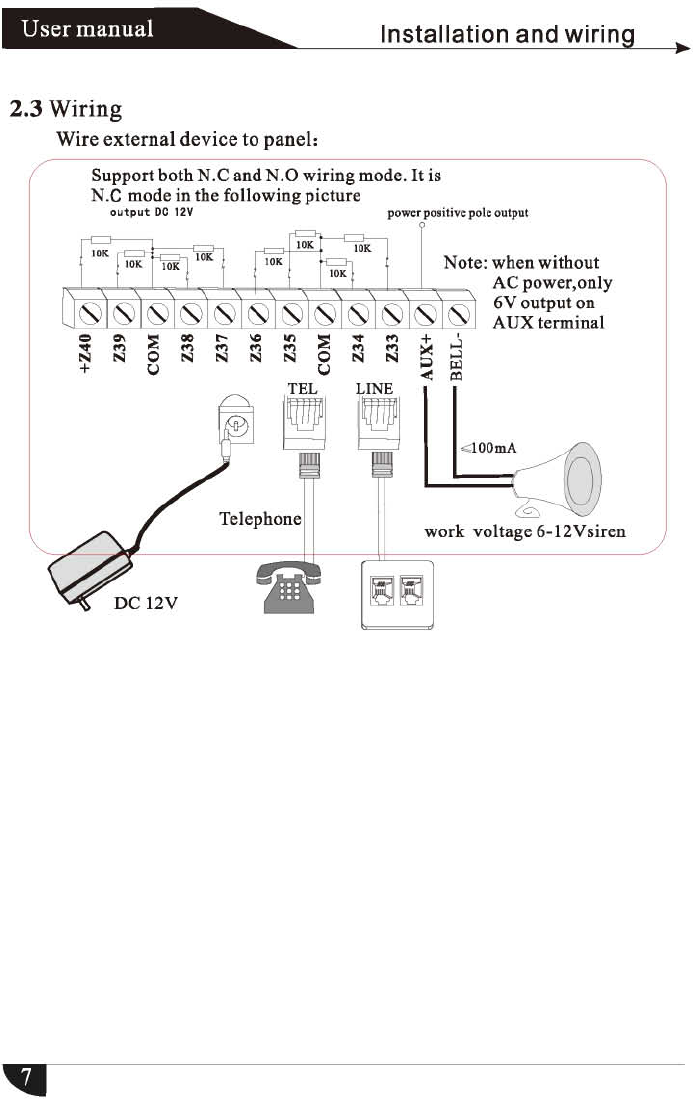 User manual

Installation and wiring

2.3 Wiring

Wire external device to panel:

Support both N.C and N.O wiring mode. It is N.C mode in the following picture

output DC 12V

power positive pole output

10K
10K
10K
10K
10K
10K
10K
10K

Note: when without AC power,only 6V output on AUX terminal

+Z40
Z39
COM
Z38
Z37
Z36
Z35
COM
Z34
Z33
AUX+
BELL-

TEL
LINE

≤100mA

Telephone

work voltage 6-12Vsiren

DC 12V

7