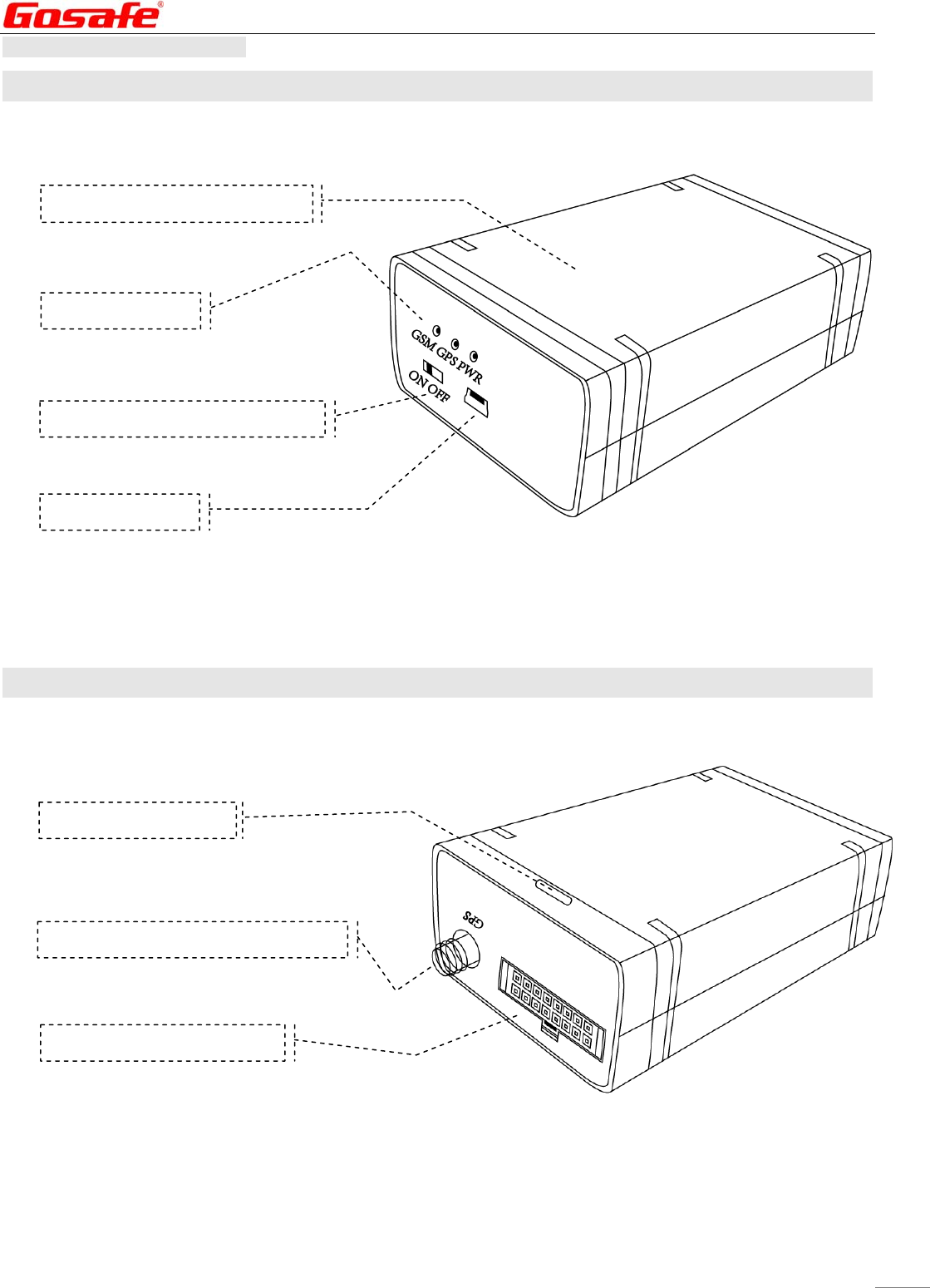 Gosafe®

GSM GPS PWR

ON OFF

GPS