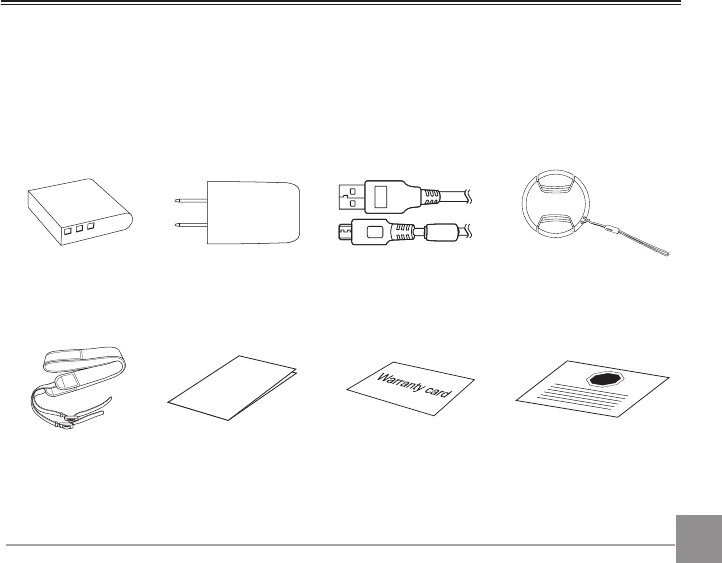 Warranty card