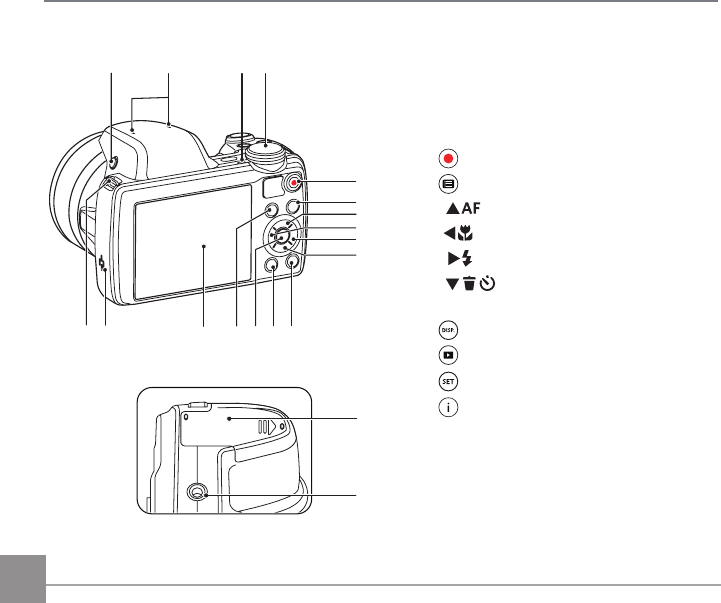 AF
DISP.
SET
i