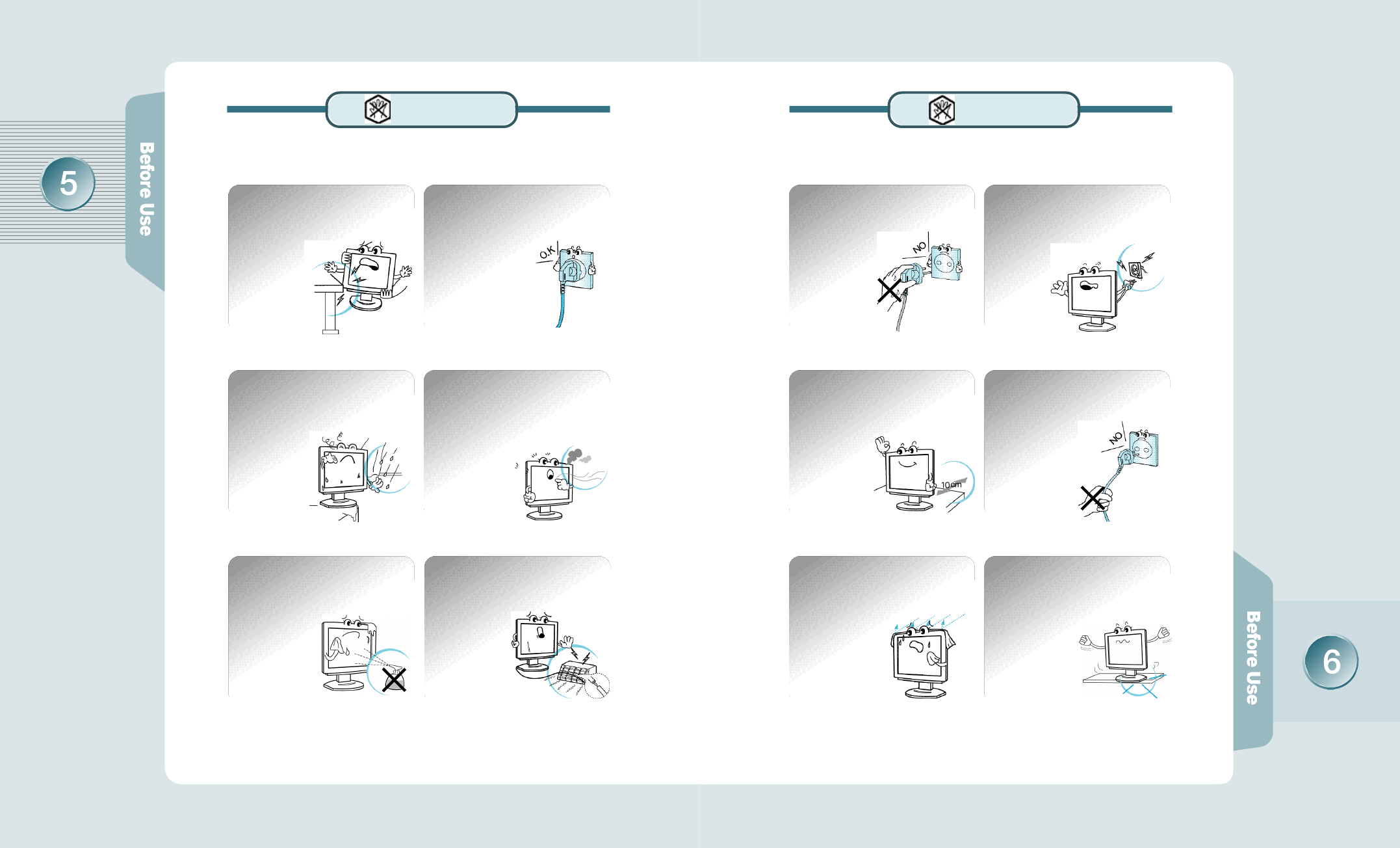 5

Before Use

O.K

NO

10cm

NO

Before Use

6