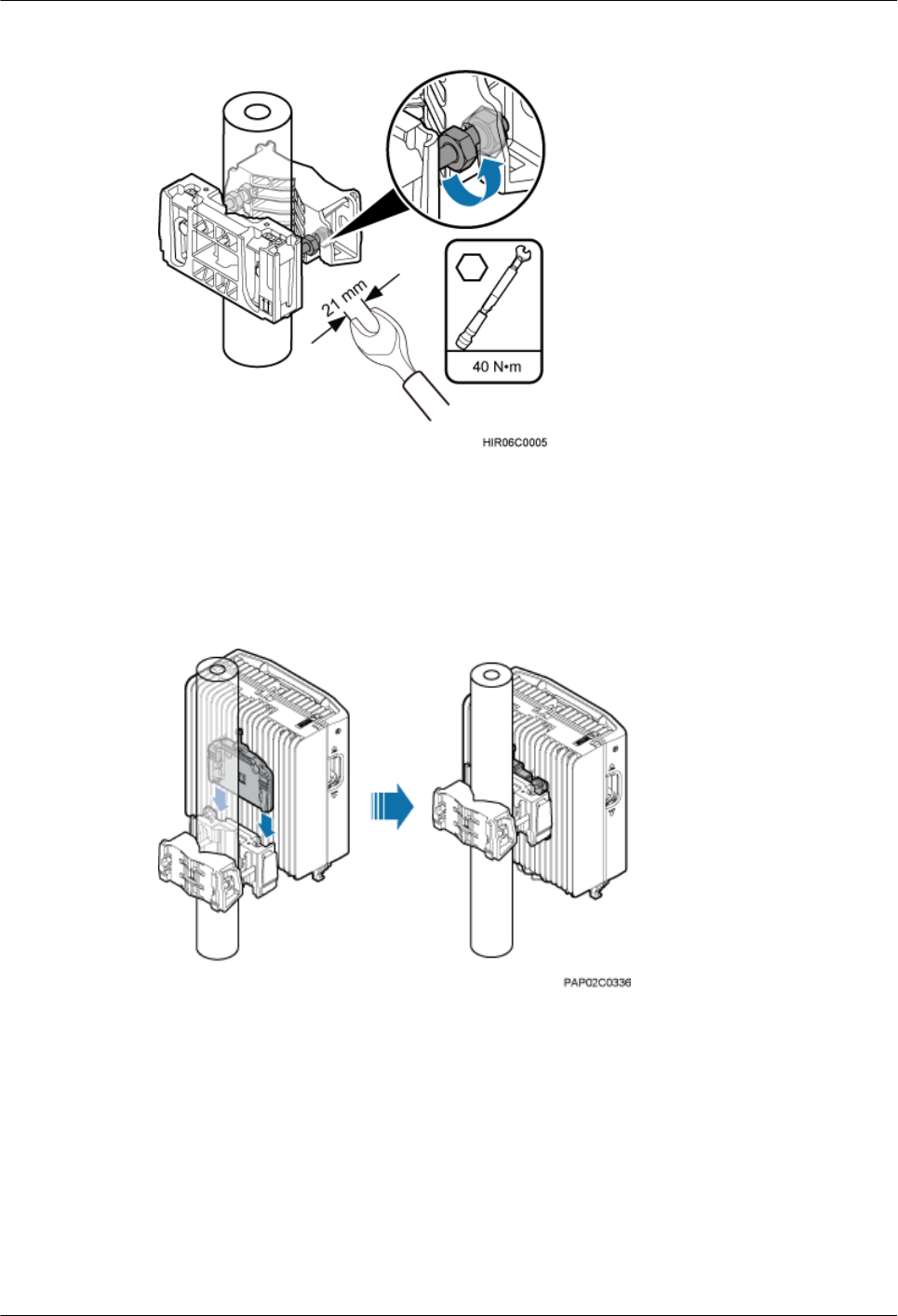 21 mm

40 N•m

HIR06C0005

PAP02C0336