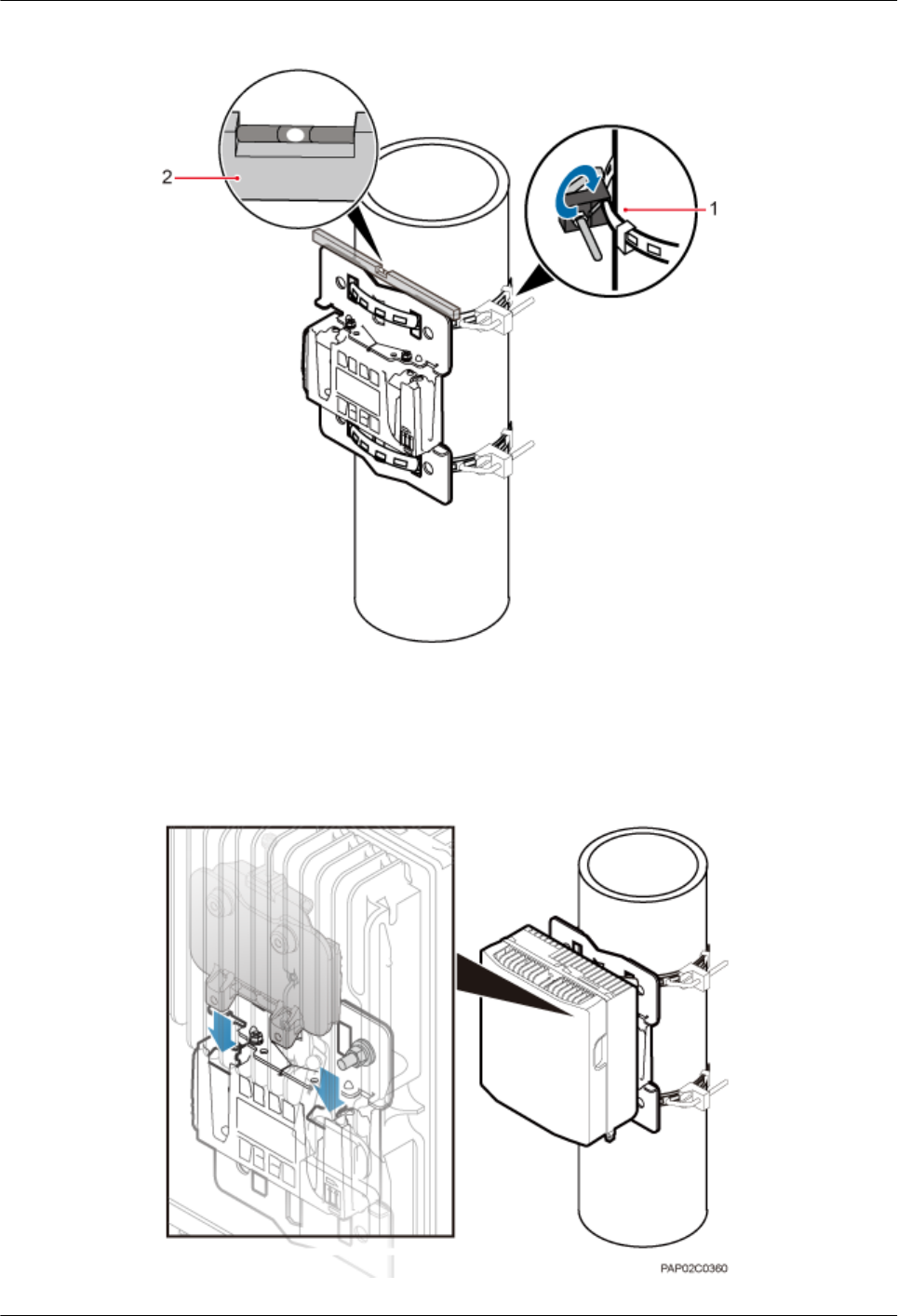 2

1

PAP02C0360