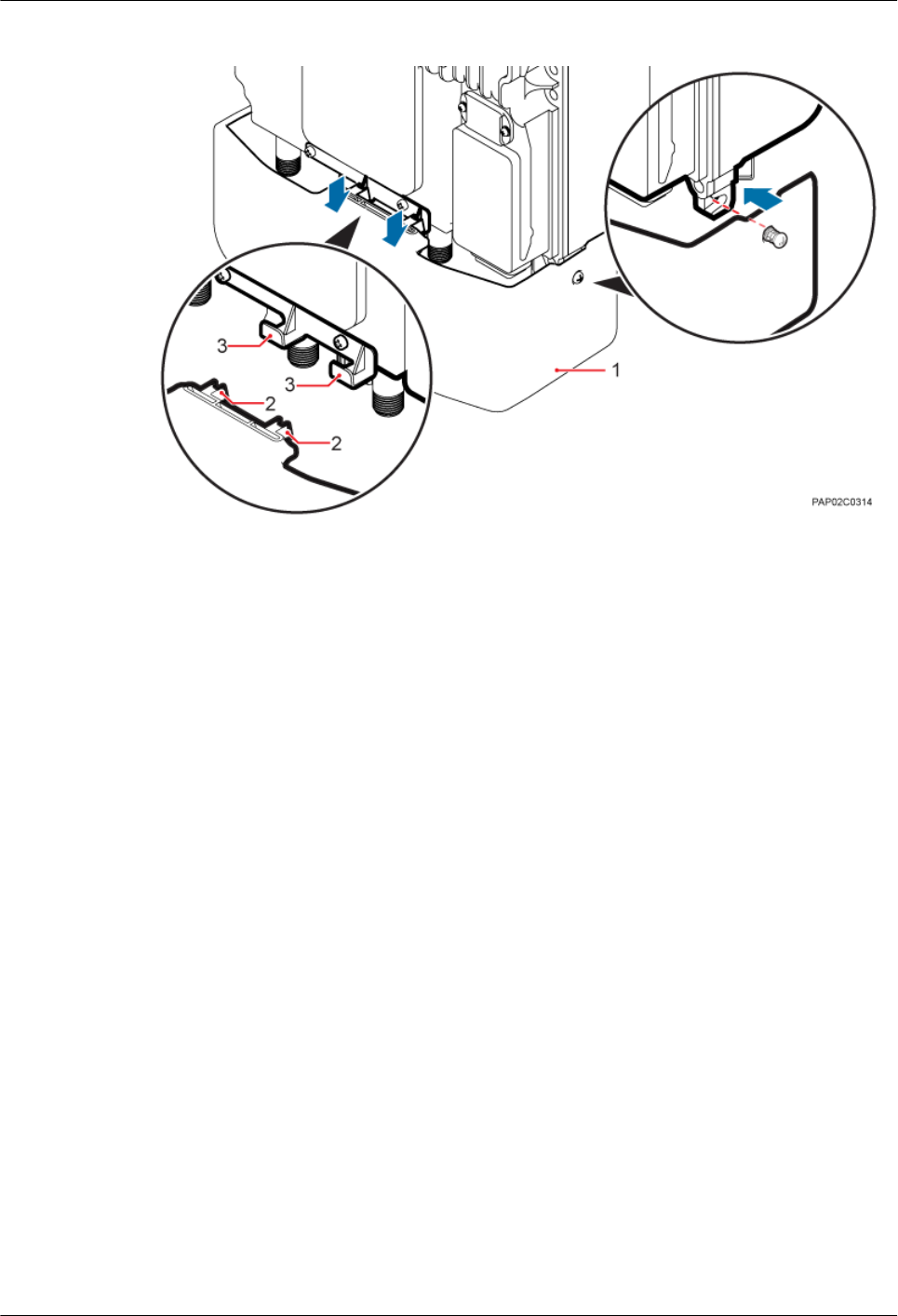 3
3
1
2
2
PAP02C0314