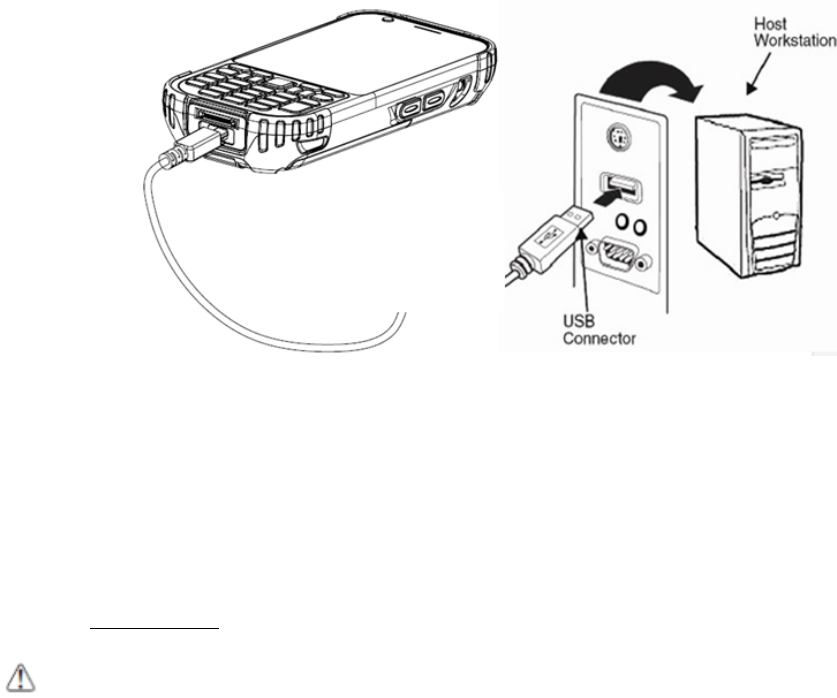 Host Workstation

USB Connector