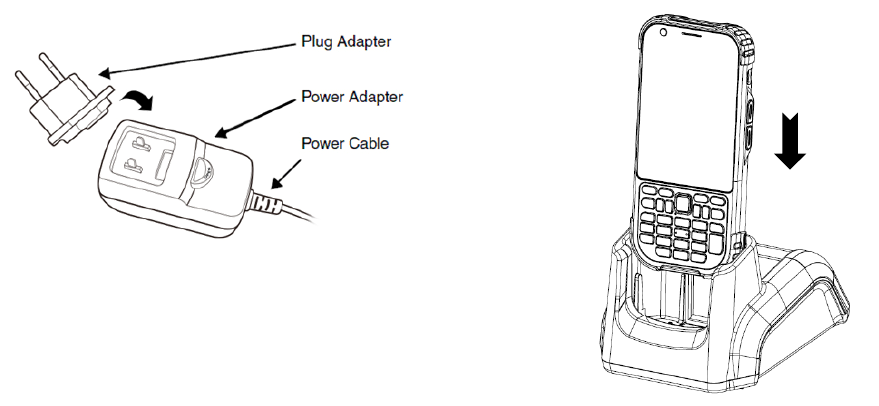 Plug Adapter
Power Adapter
Power Cable