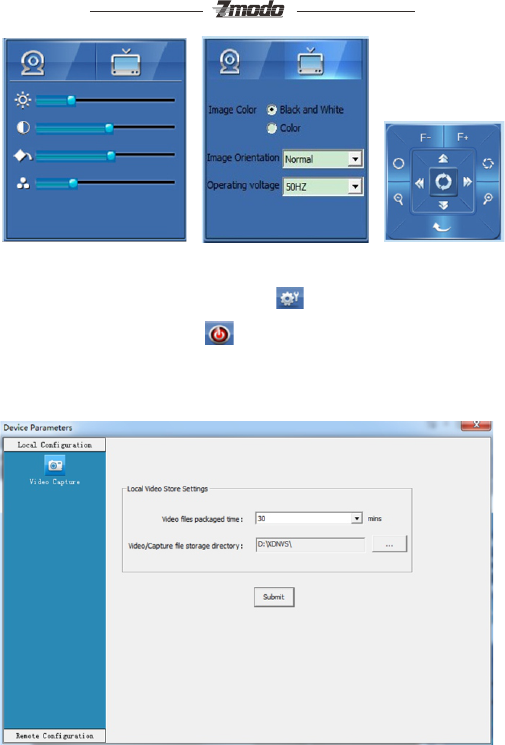 Zmodo

Image Color Black and White

Color

Image Orientation Normal

Operating voltage 50HZ

F- F+

Device Parameters

Local Configuration

Video Capture

Local Video Store Settings

Video files packaged time : 30 mins

Video/Capture file storage directory : D:\XDNVS\ ...

Submit

Remote Configuration