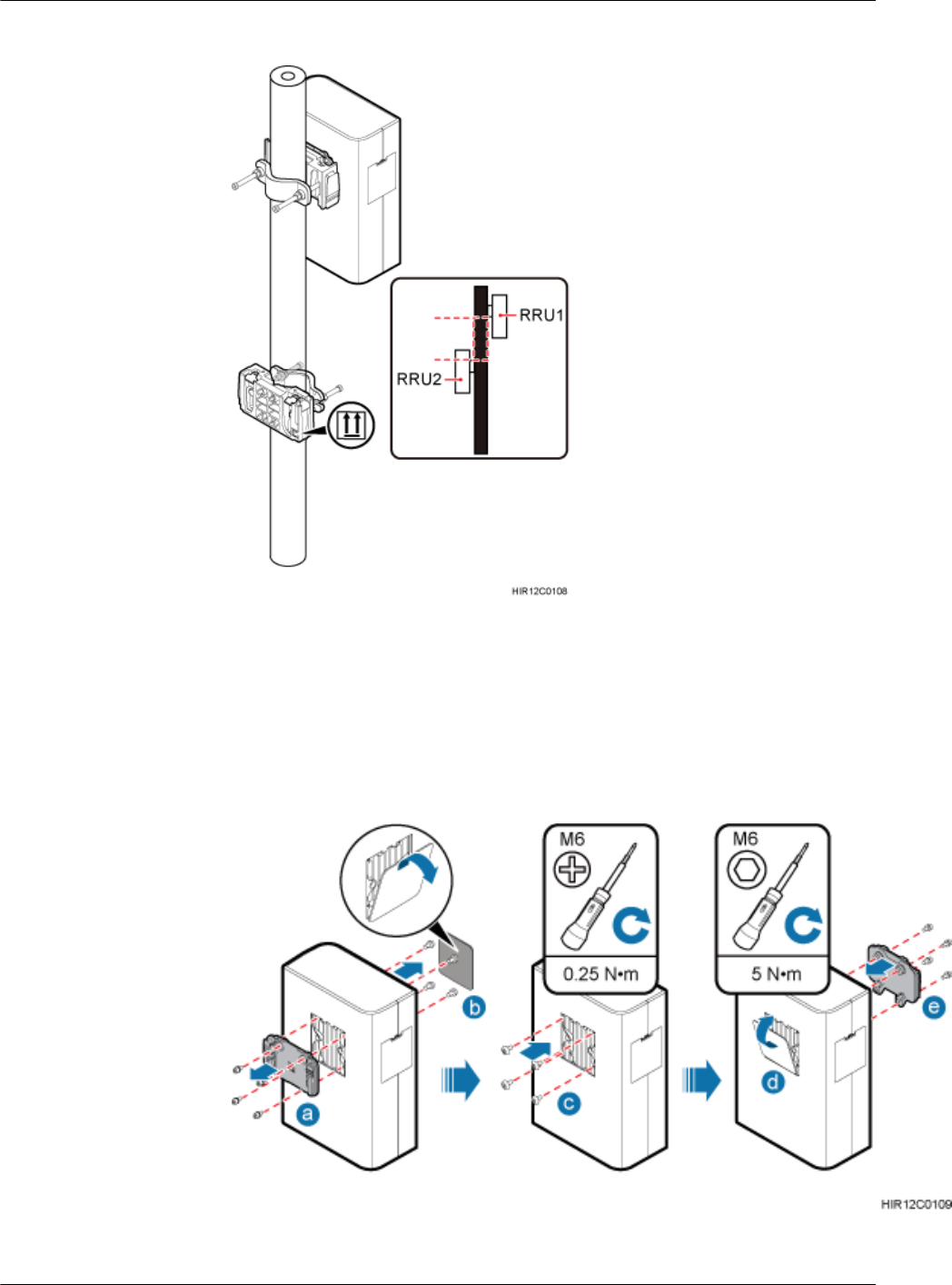 RRU1
RRU2
HIR12C0108

M6
0.25 N•m
M6
5 N•m
a
b
c
d
e
HIR12C0109