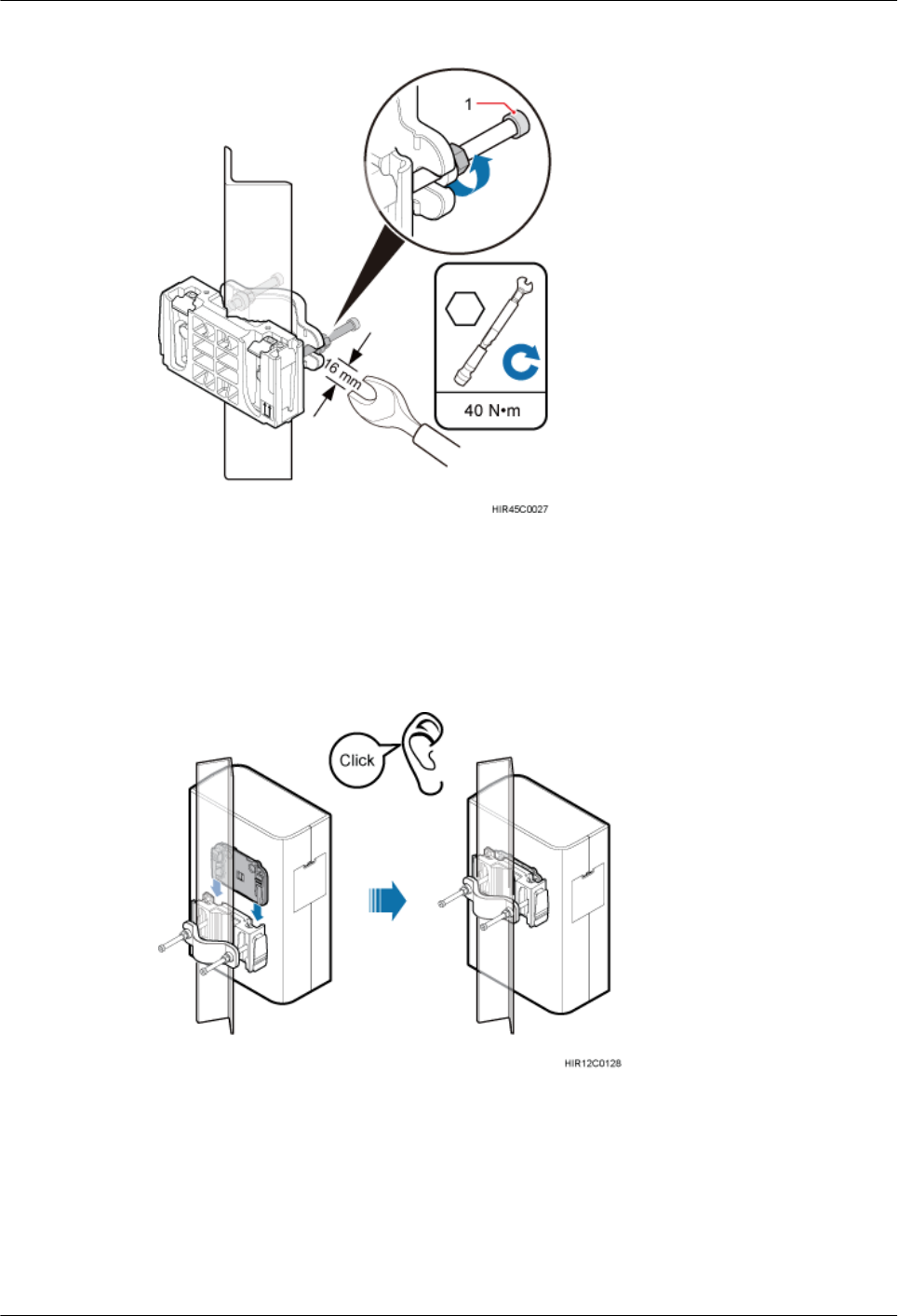 1

16 mm

40 N•m

HIR45C0027

Click

HIR12C0128