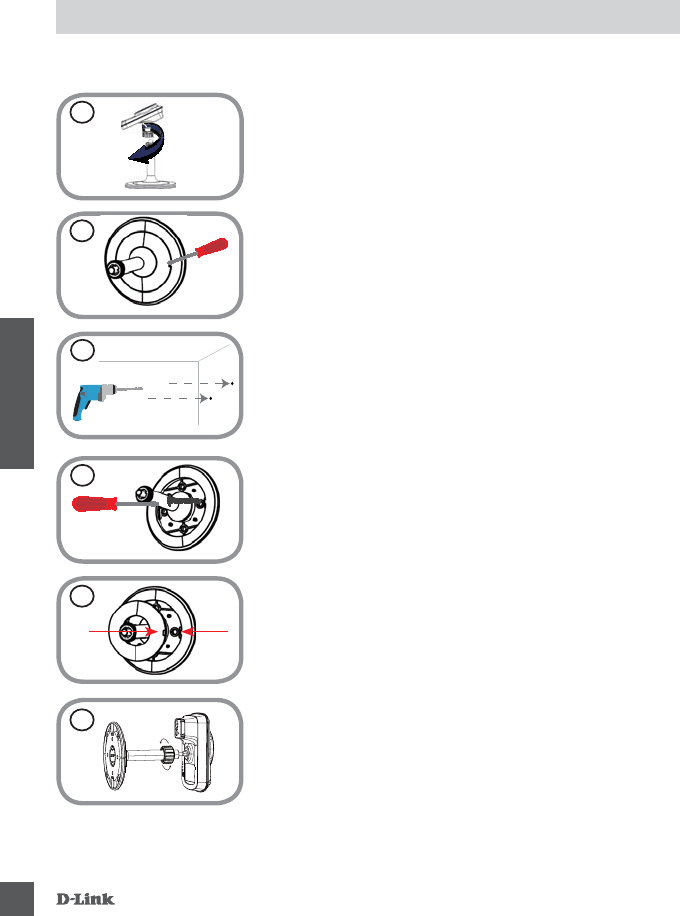 D-Link