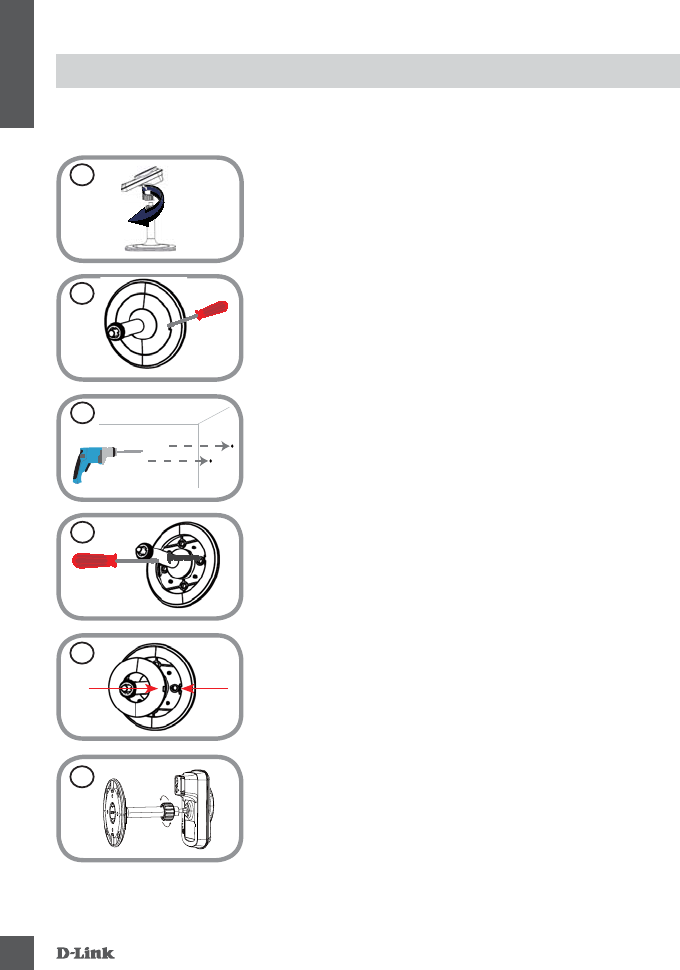 D-Link