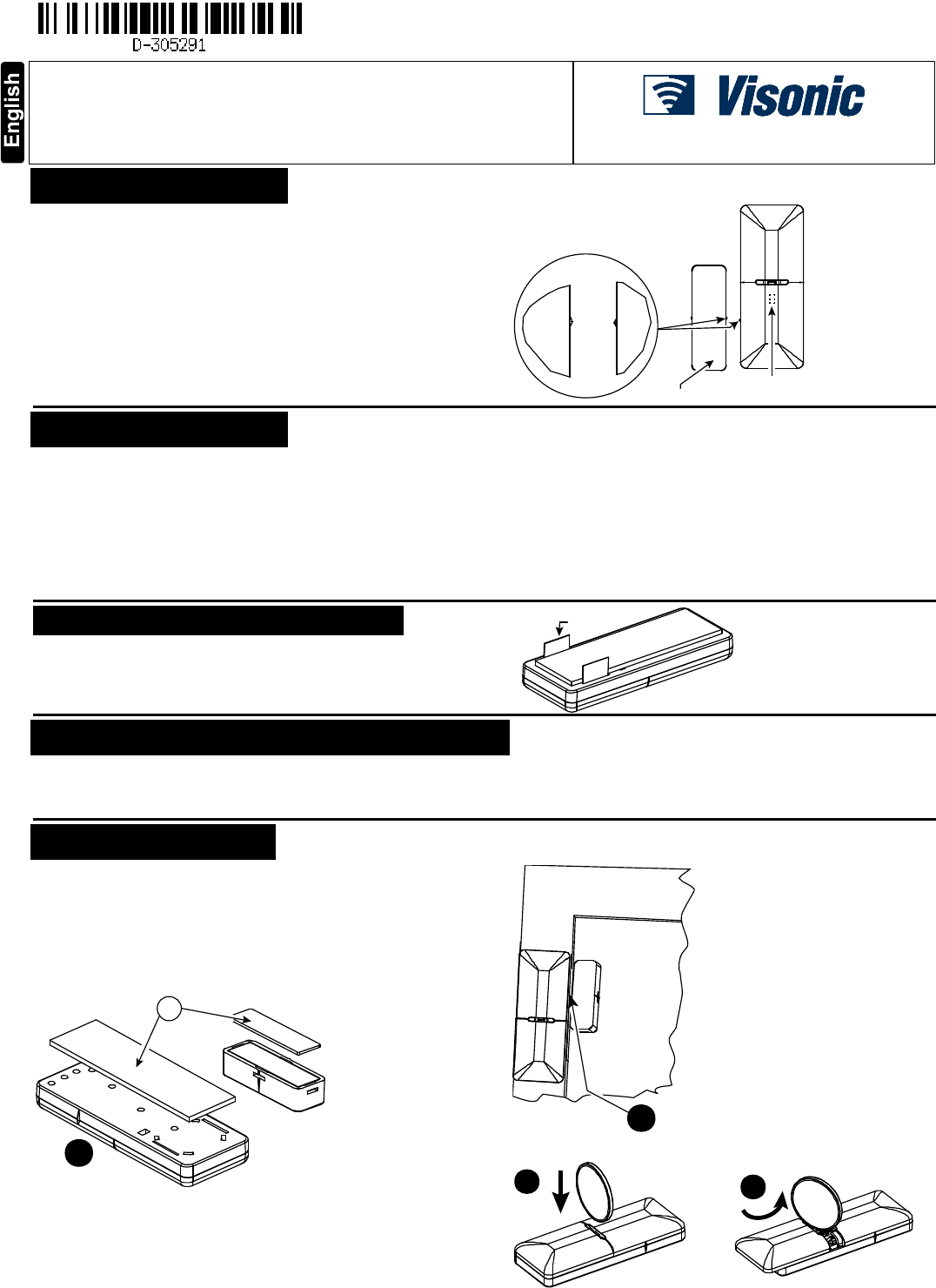 D-305291

English

Visonic