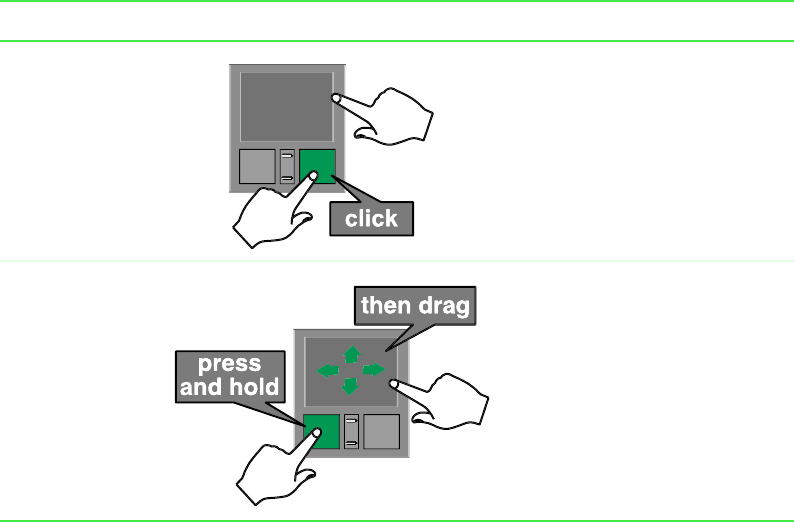 click

then drag

press and hold