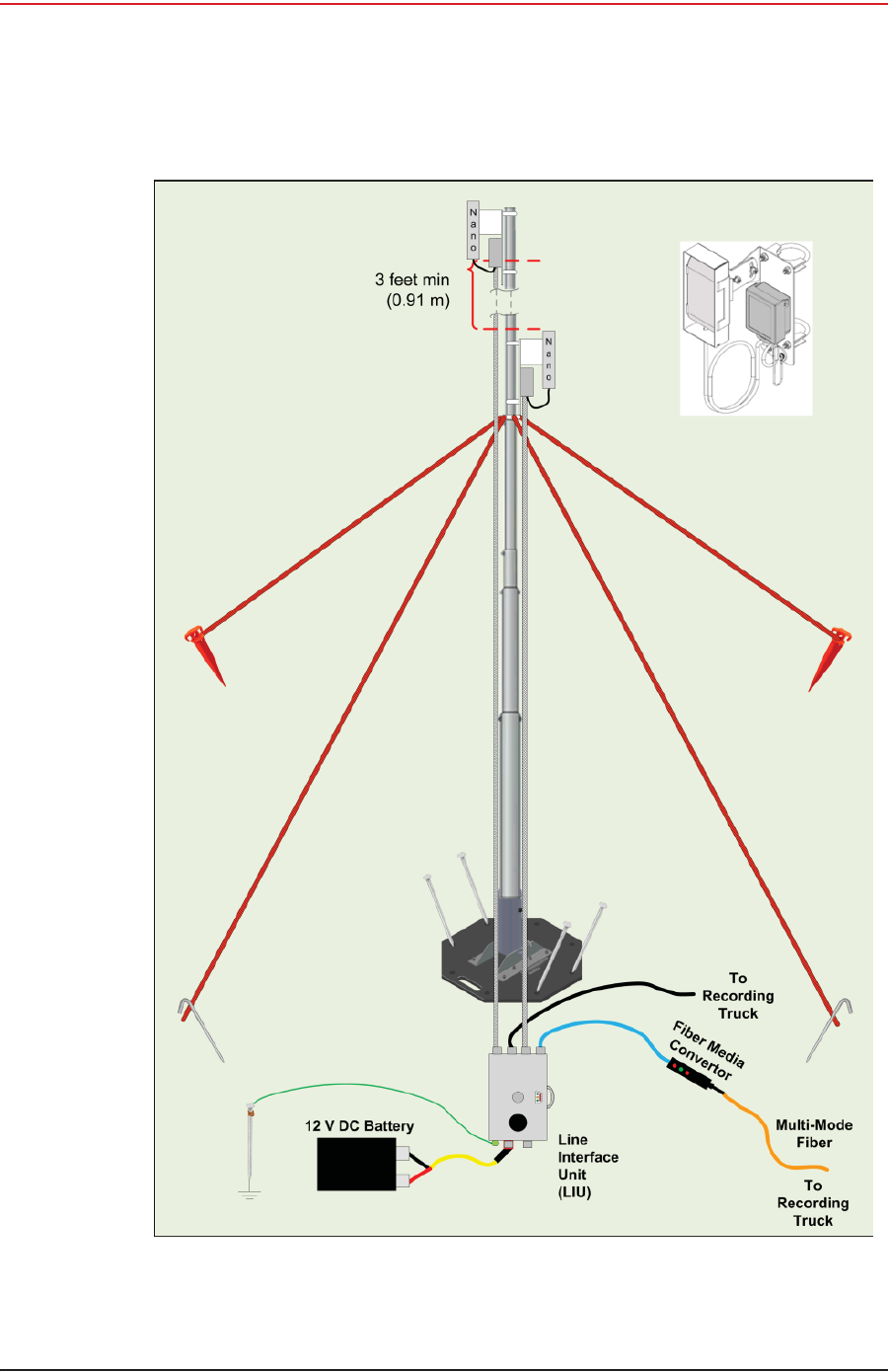 Nano

3 feet min
(0.91 m)

Nano

To
Recording
Truck

Fiber Media
Convertor

12 V DC Battery

Line
Interface
Unit
(LIU)

Multi-Mode
Fiber

To
Recording
Truck