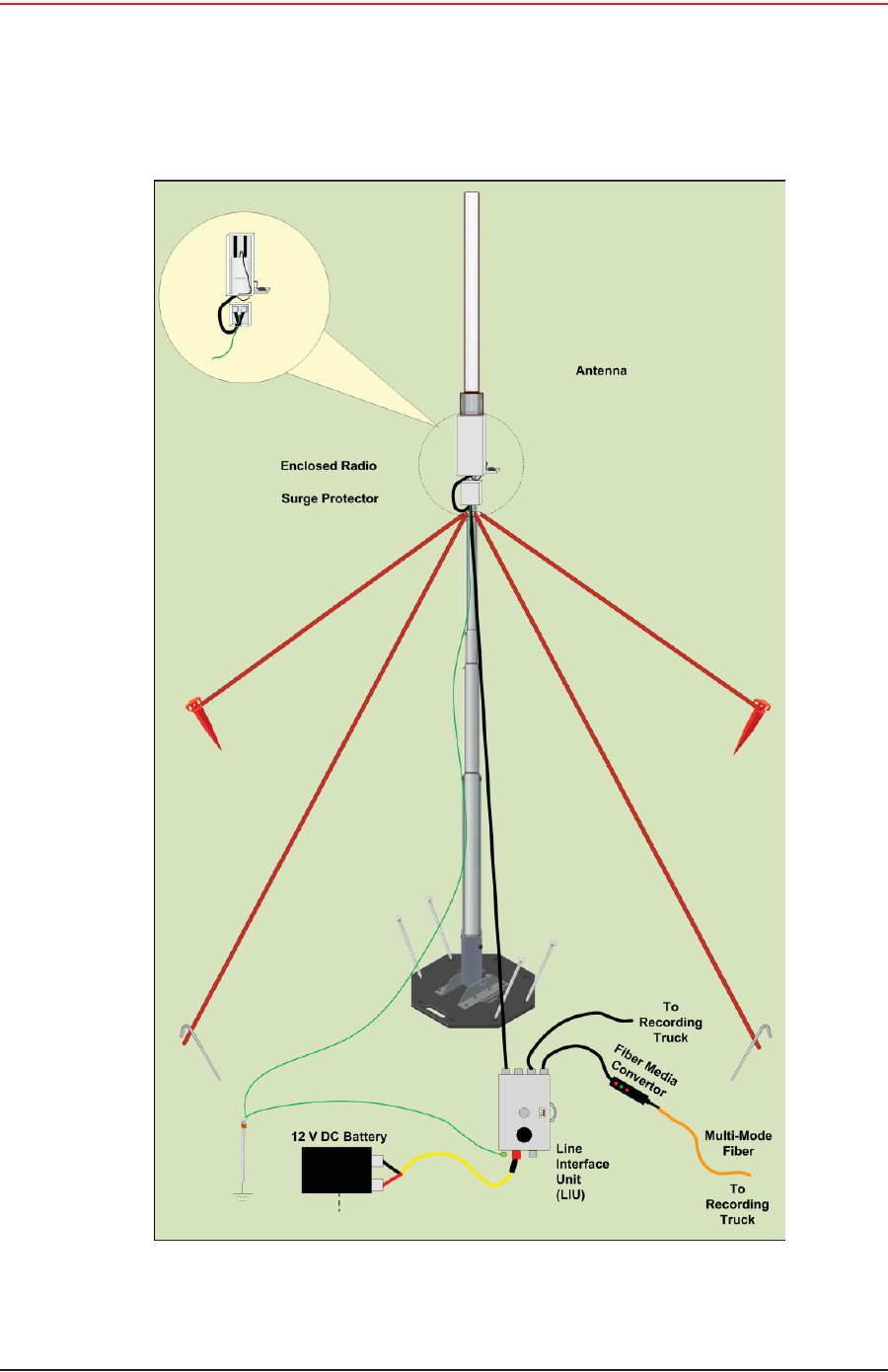 Antenna

Enclosed Radio

Surge Protector

To
Recording
Truck

Fiber Media
Convertor

Multi-Mode
Fiber

To
Recording
Truck

12 V DC Battery

Line
Interface
Unit
(LIU)