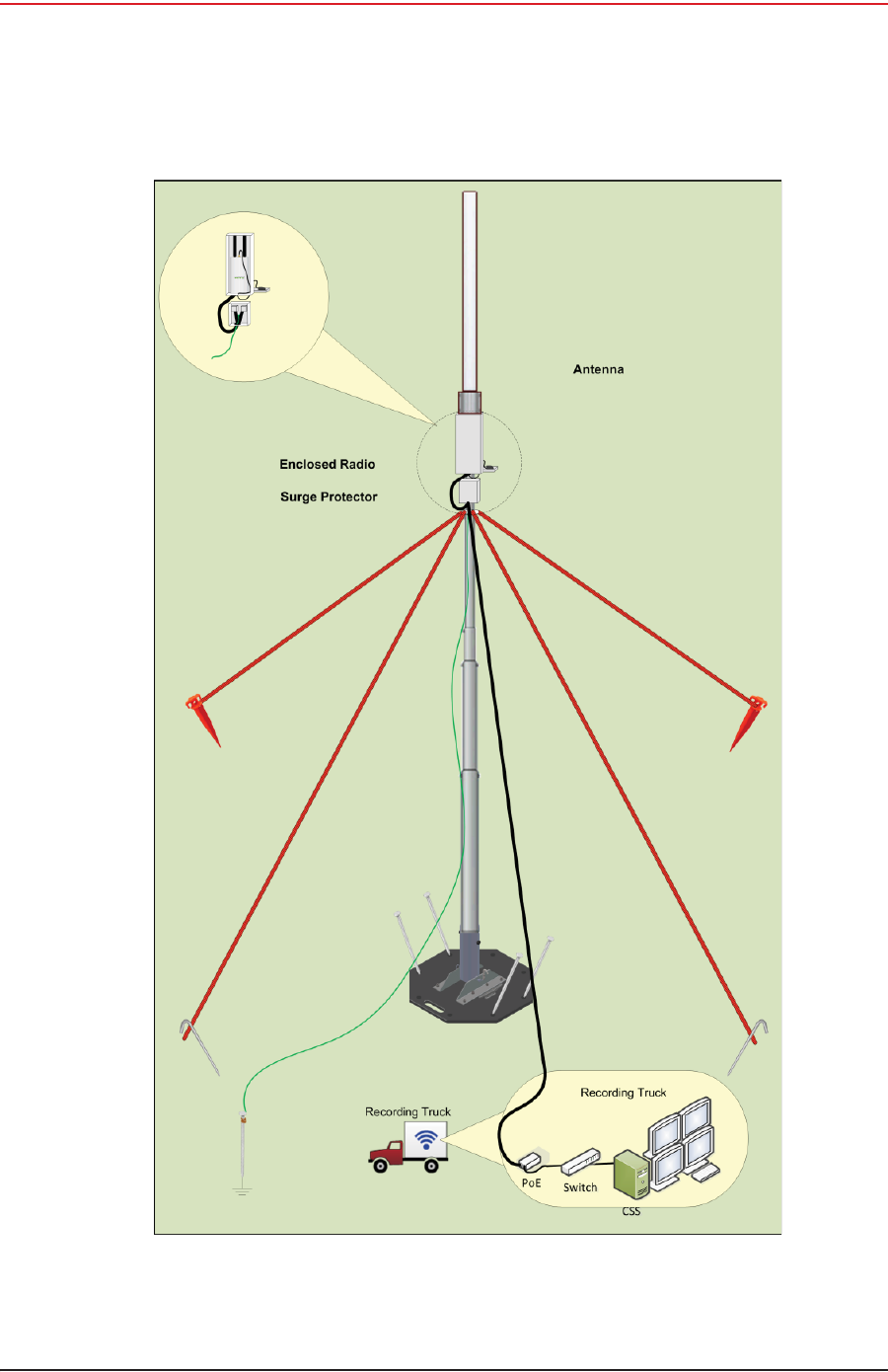 Antenna

Enclosed Radio

Surge Protector

Recording Truck

Recording Truck

PoE

Switch

CSS