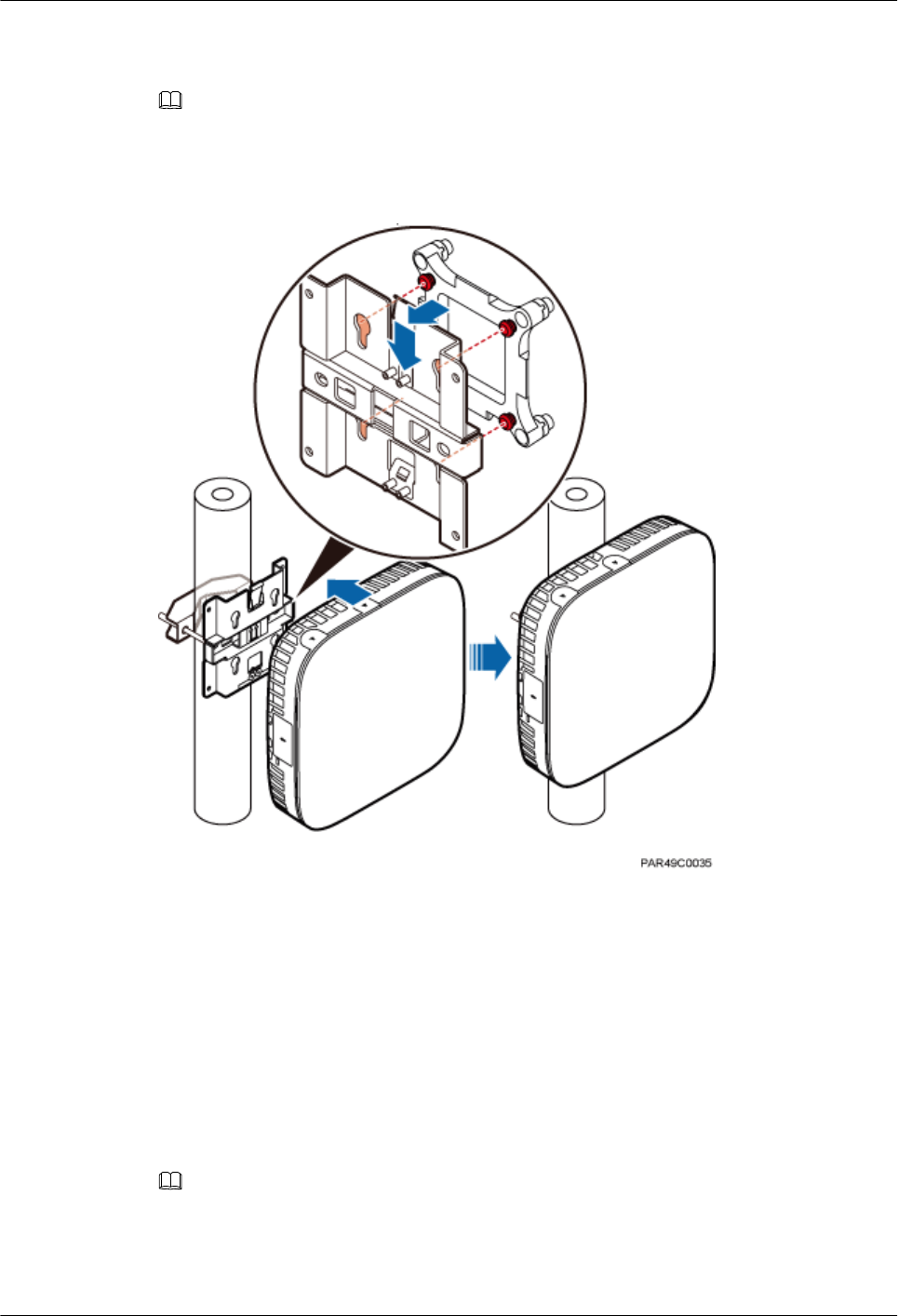 PAR49C0035