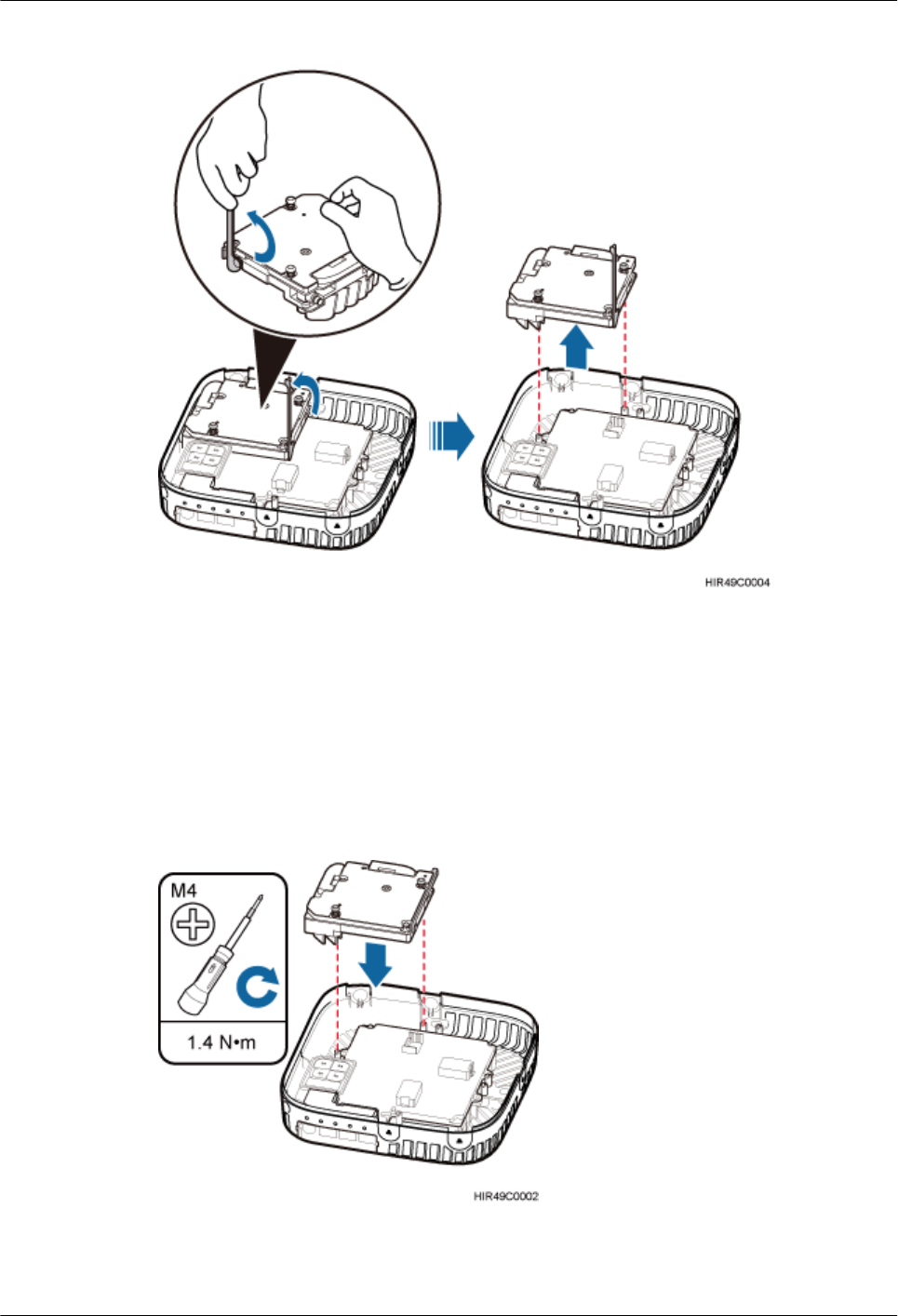 HIR49C0004

M4

1.4 N•m

HIR49C0002