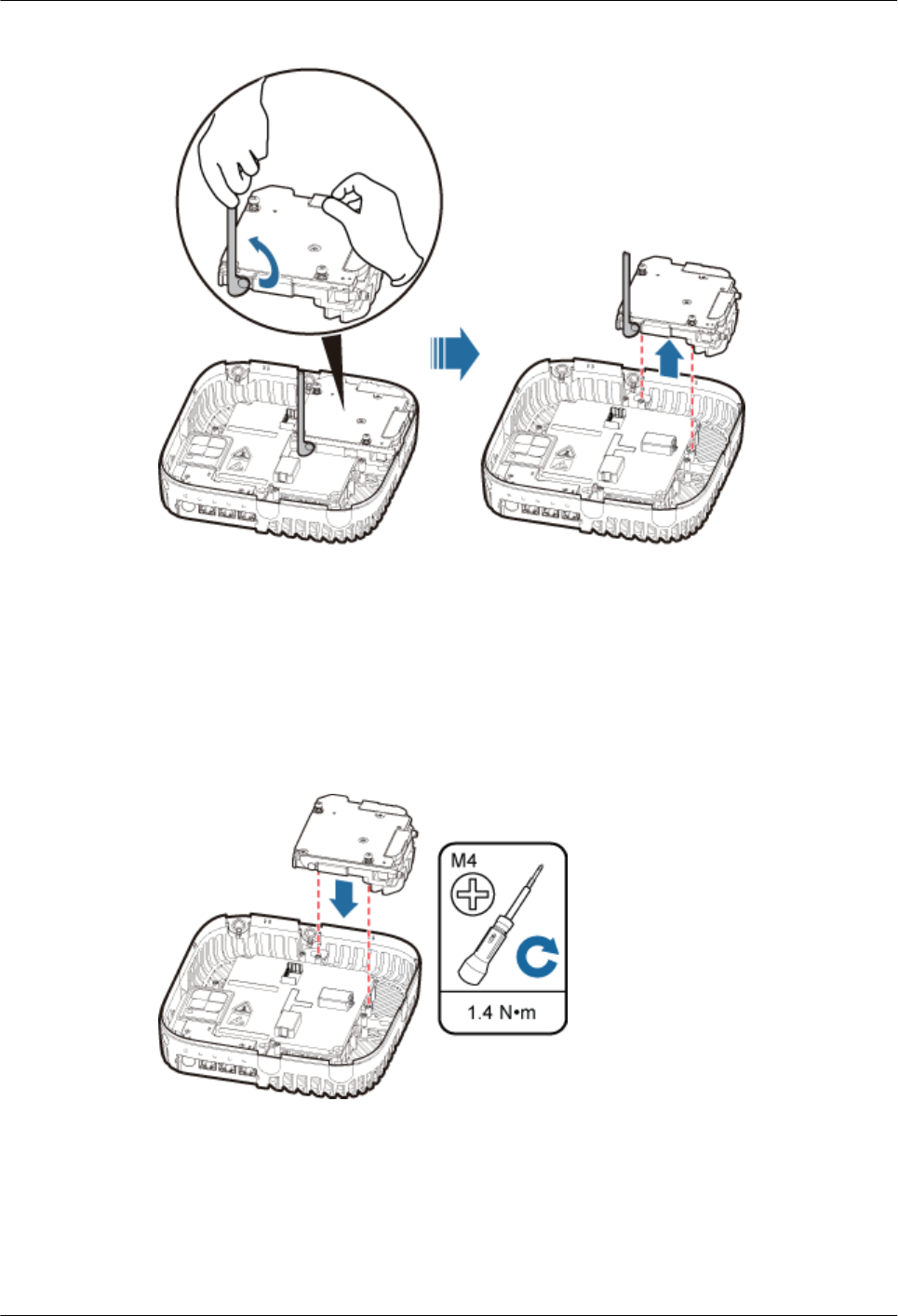 M4

1.4 N•m