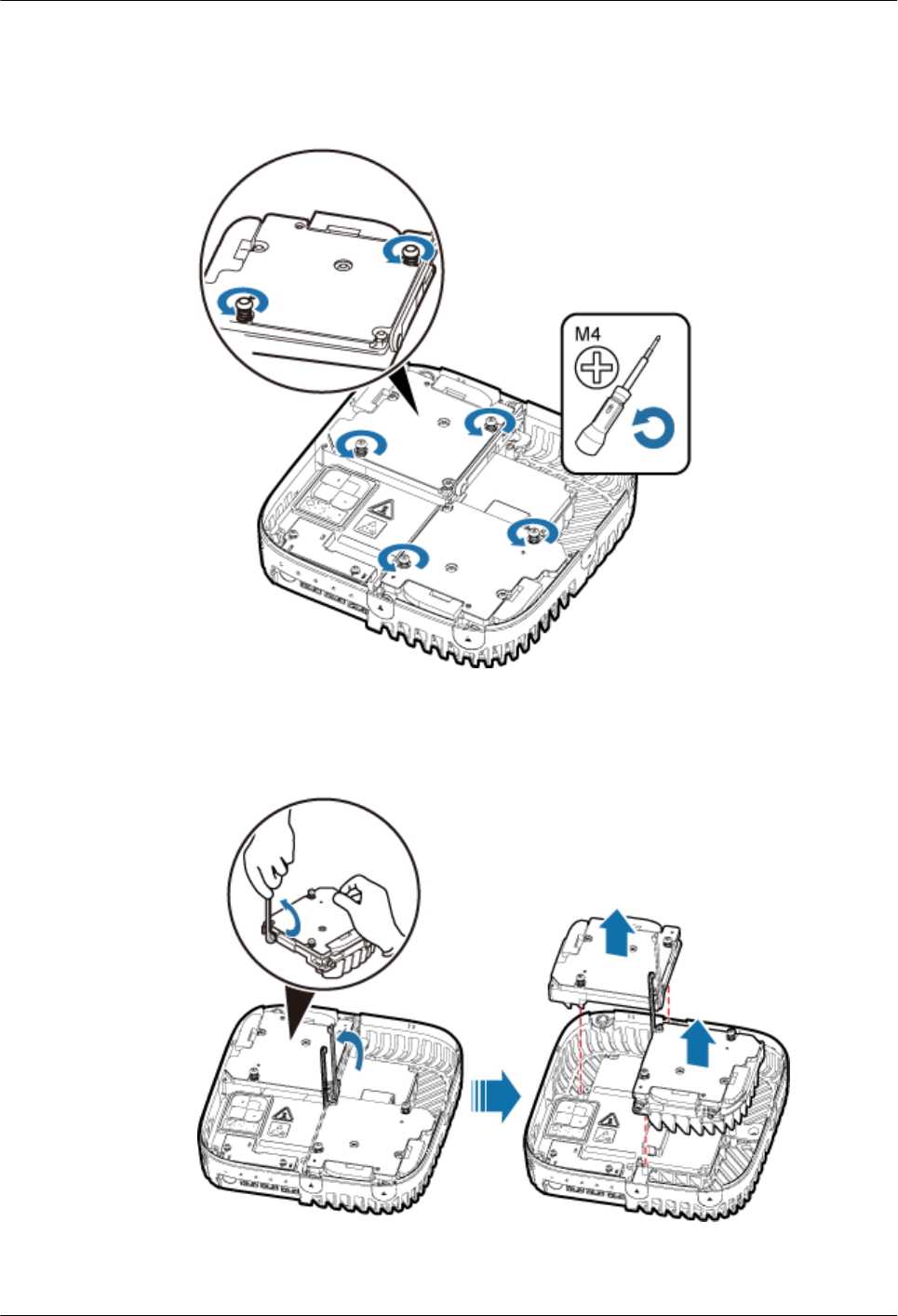 M4