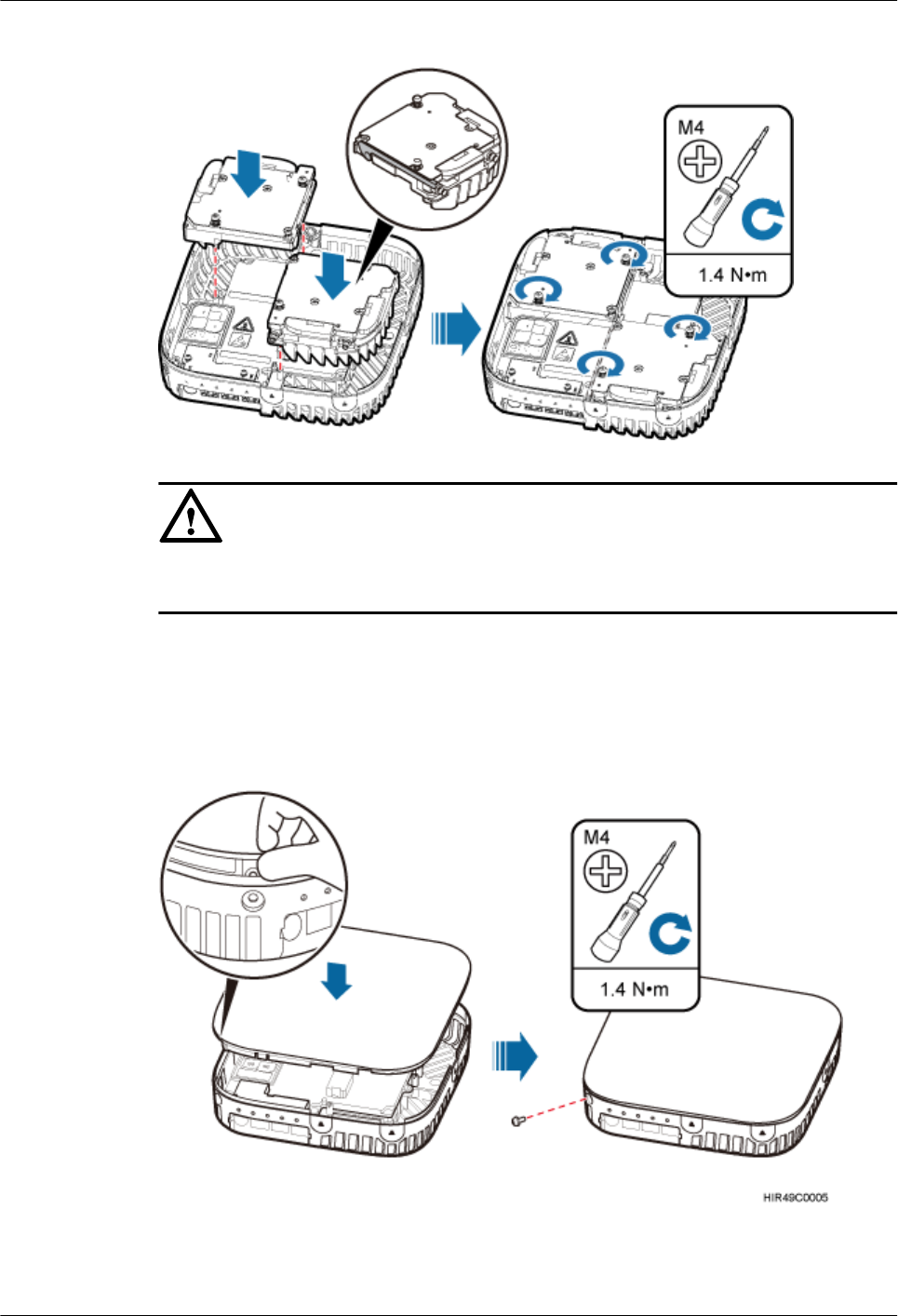 M4

1.4 N•m

M4

1.4 N•m

HIR49C0005