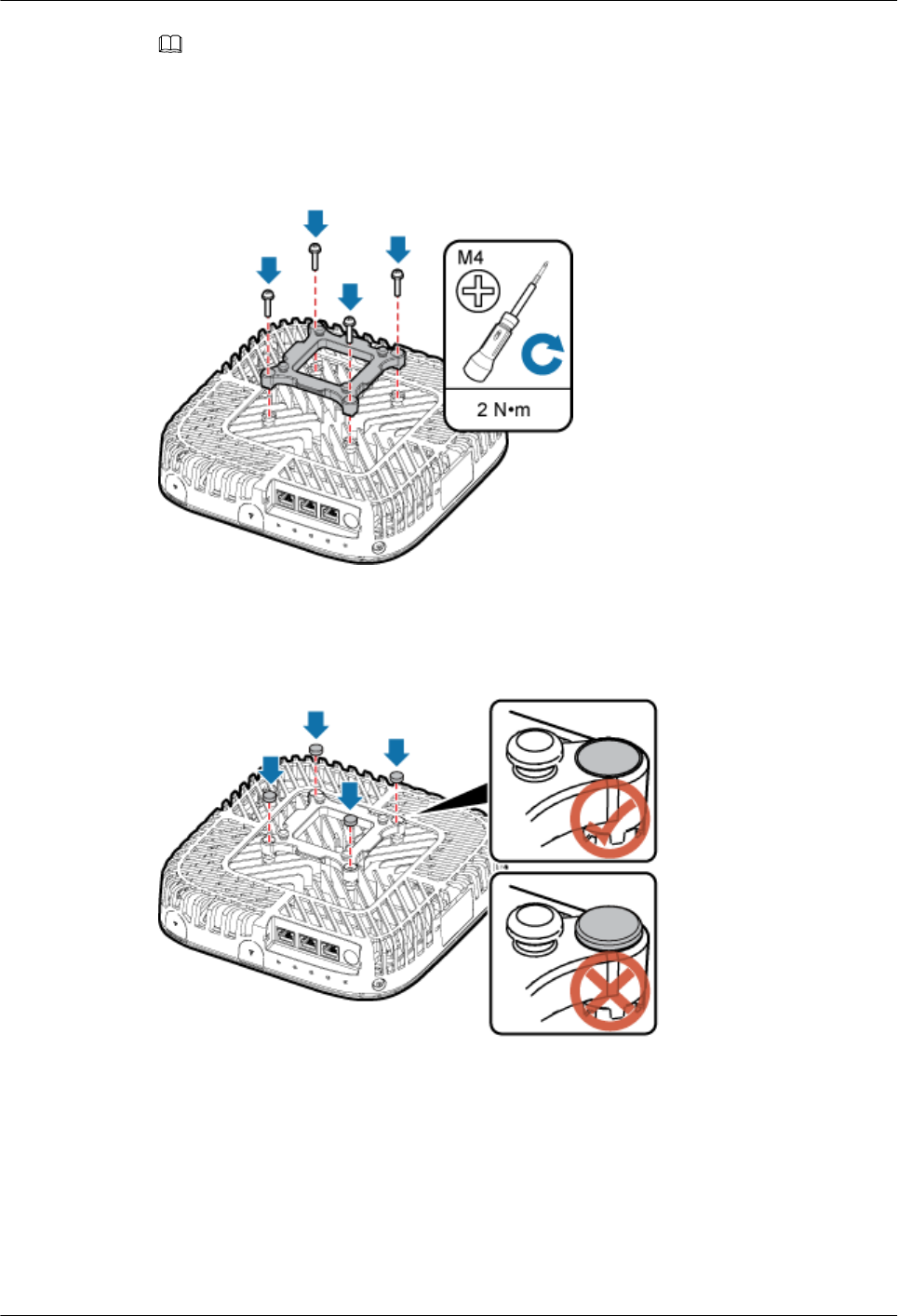 M4

2 N•m