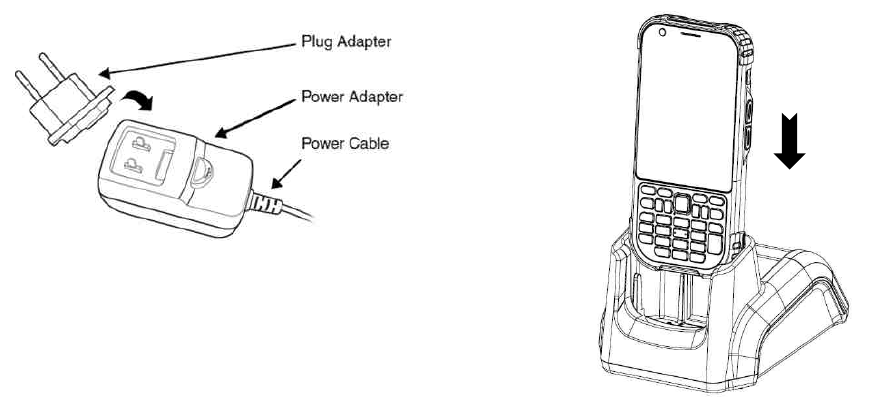 Plug Adapter
Power Adapter
Power Cable