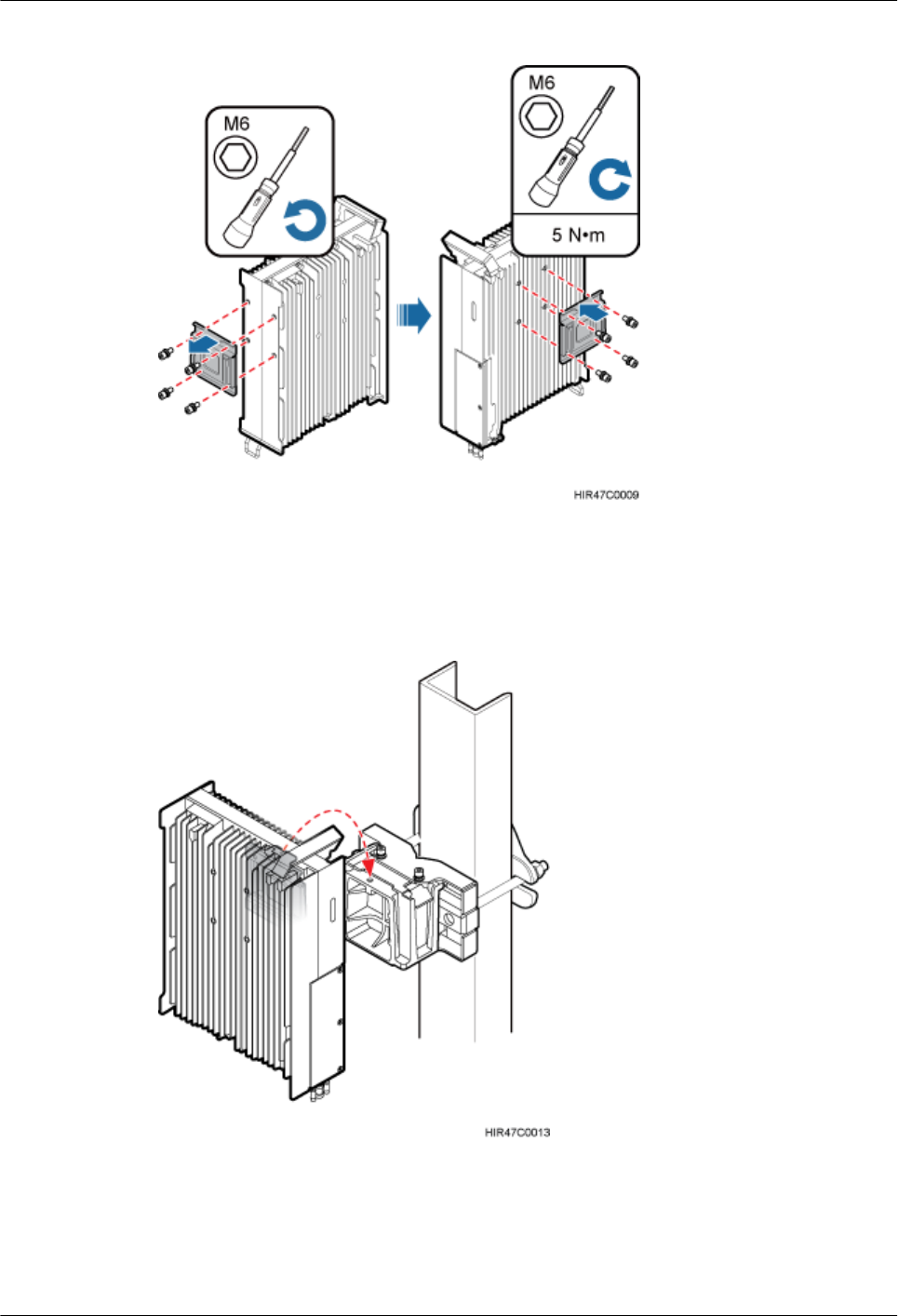 M6

M6

5 N•m

HIR47C0009

HIR47C0013