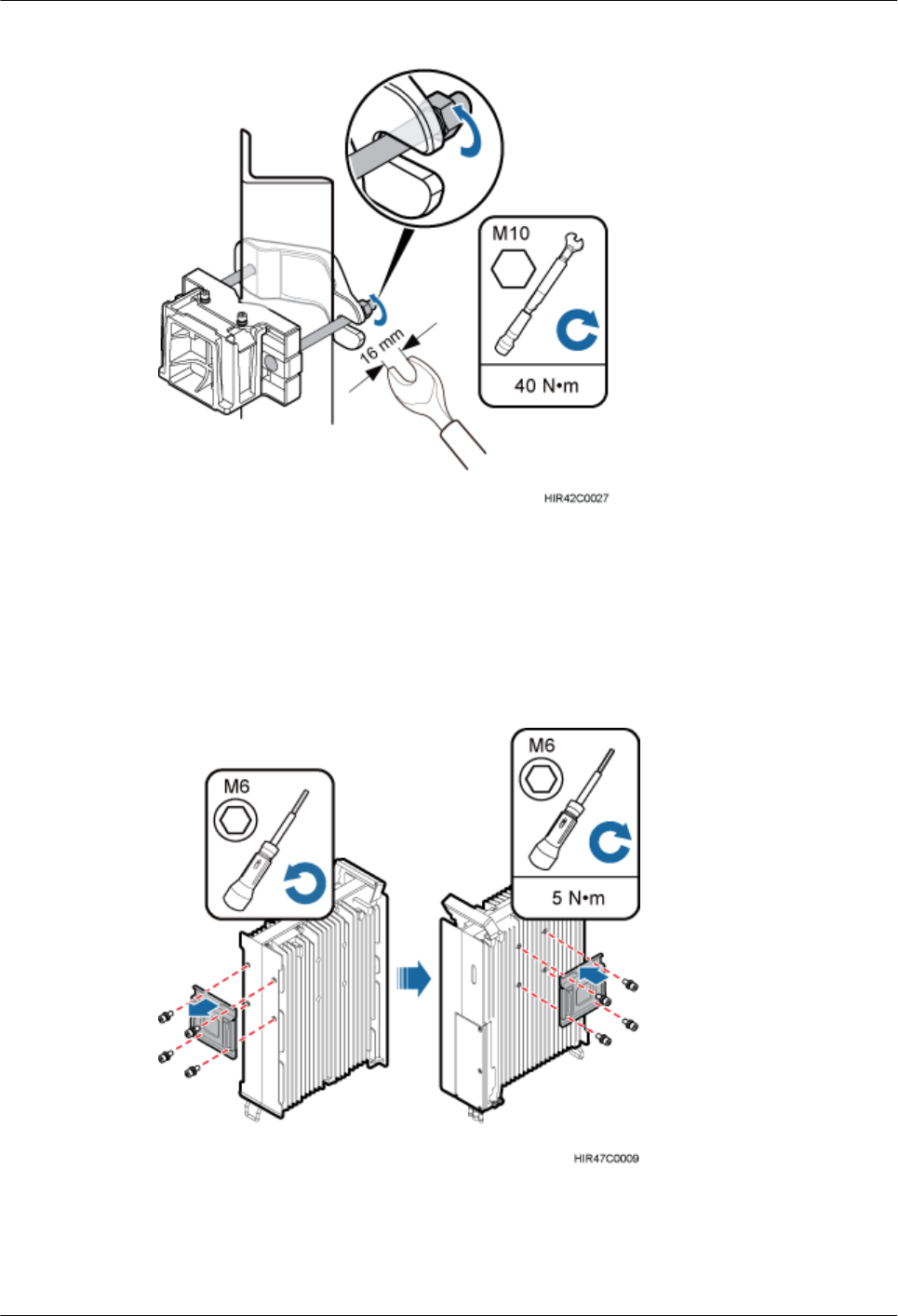 M10

16 mm

40 N•m

HIR42C0027

M6

M6

5 N•m

HIR47C0009