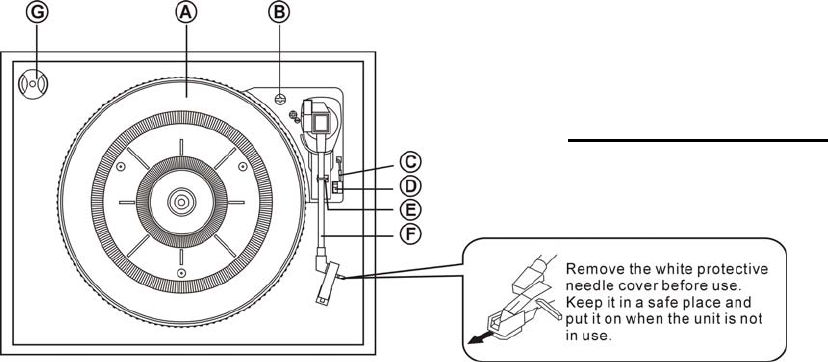 G
A
B
C
D
E
F
Remove the white protective needle cover before use. Keep it in a safe place and put it on when the unit is not in use.