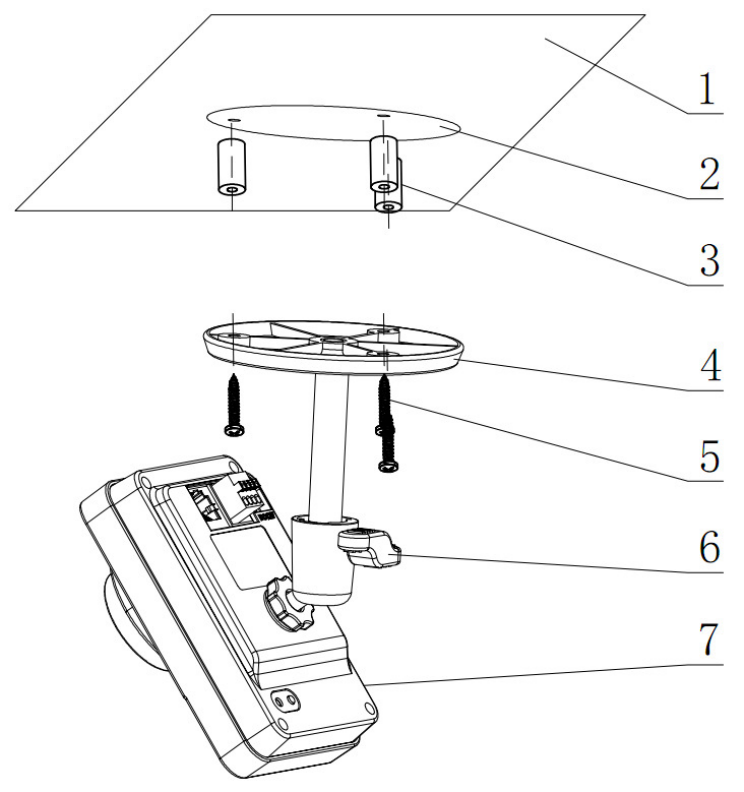 1
2
3
4
5
6
7