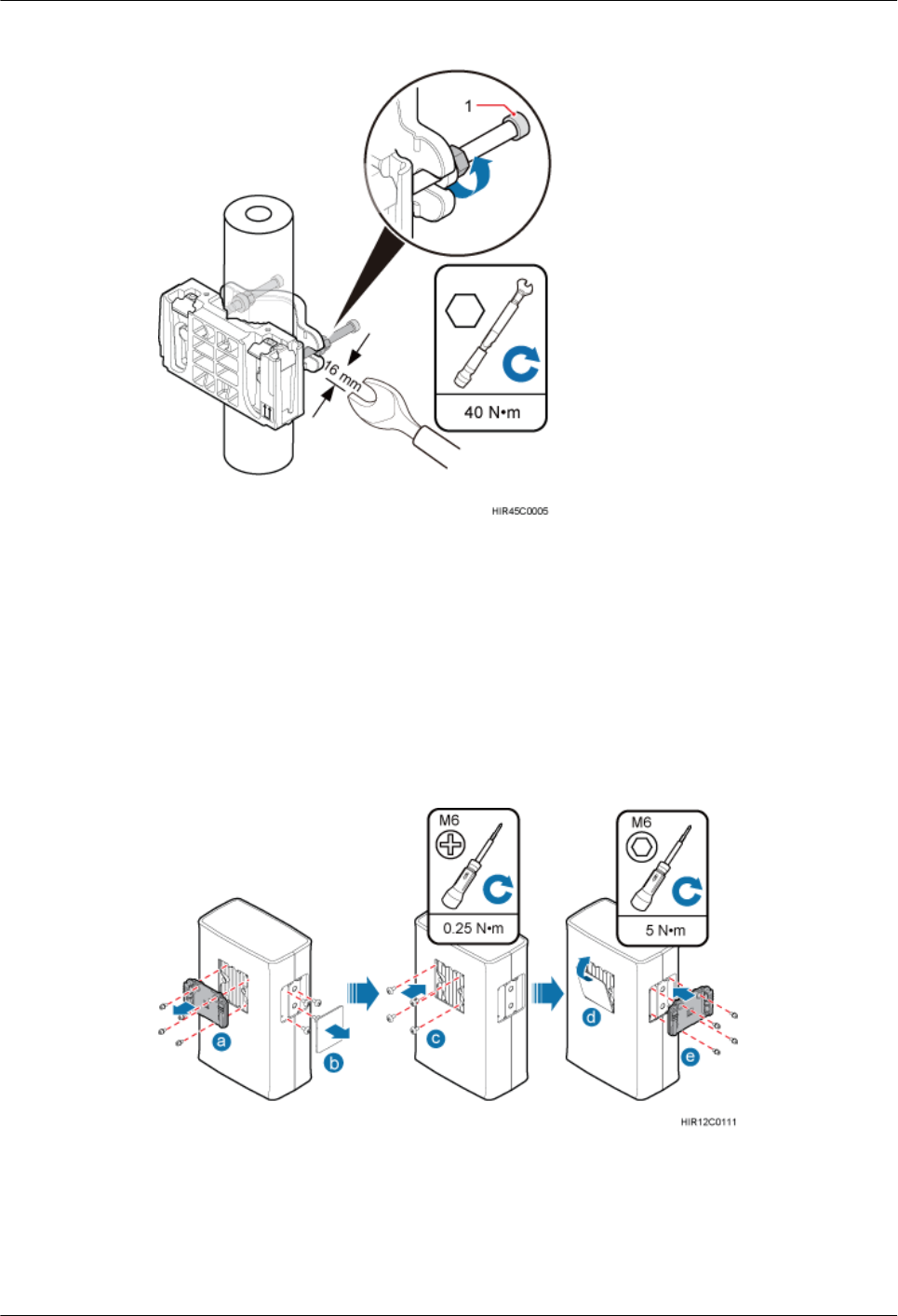 1

16 mm

40 N•m

HIR45C0005

M6

0.25 N•m

M6

5 N•m

a

b

c

d

e

HIR12C0111