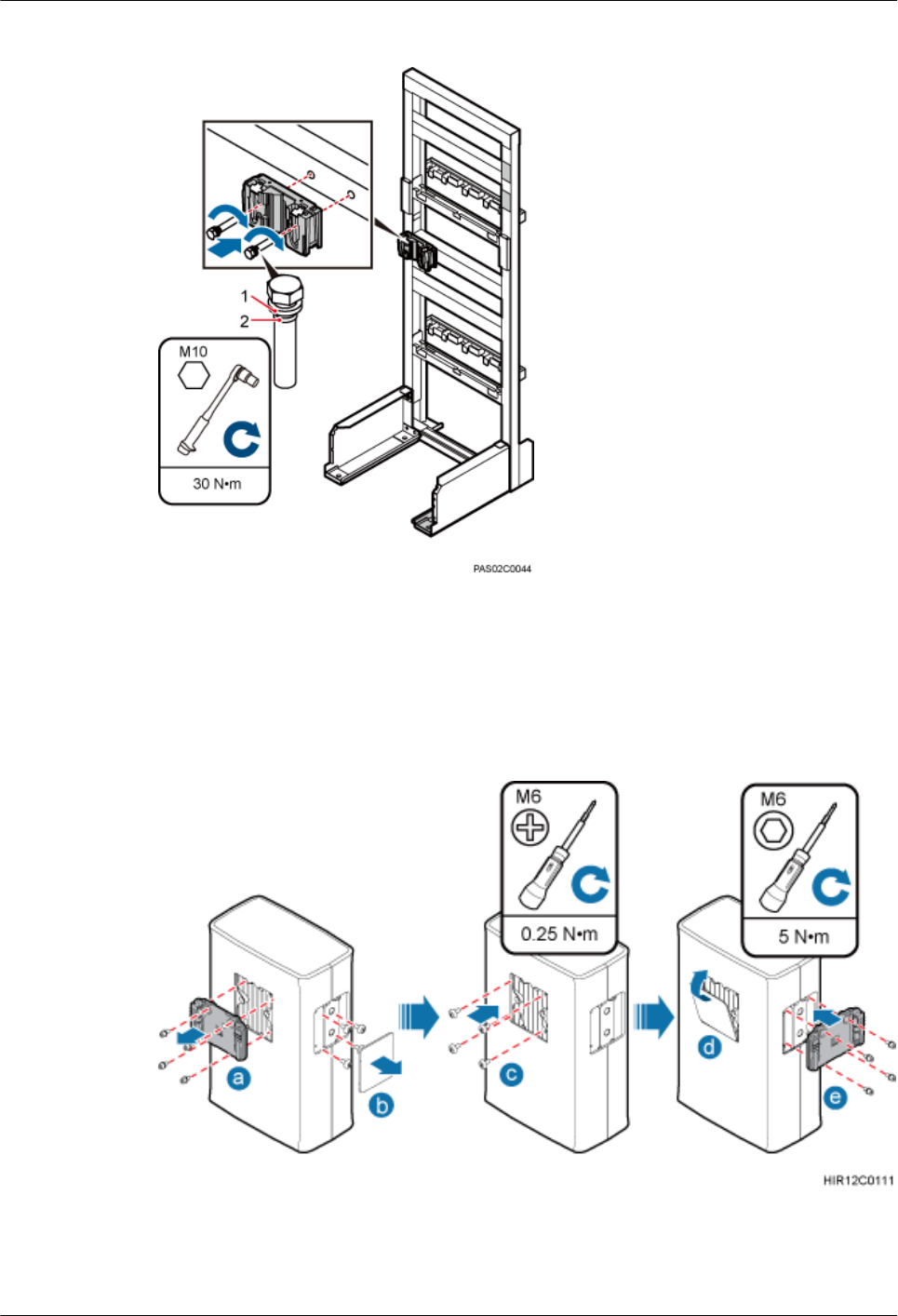 1
2
M10
30 N•m
PAS02C0044

M6
0.25 N•m
M6
5 N•m
a
b
c
d
e
HIR12C0111