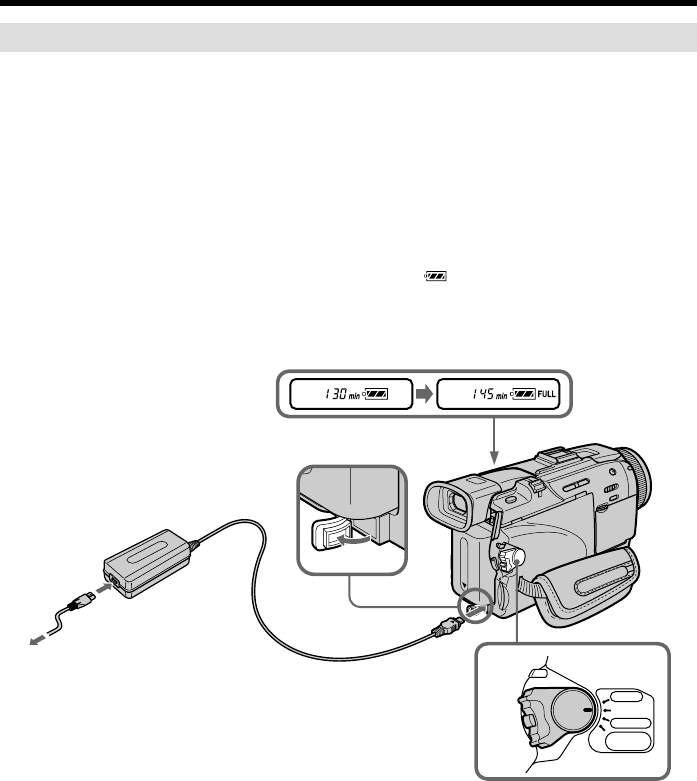 130 min

145 min FULL