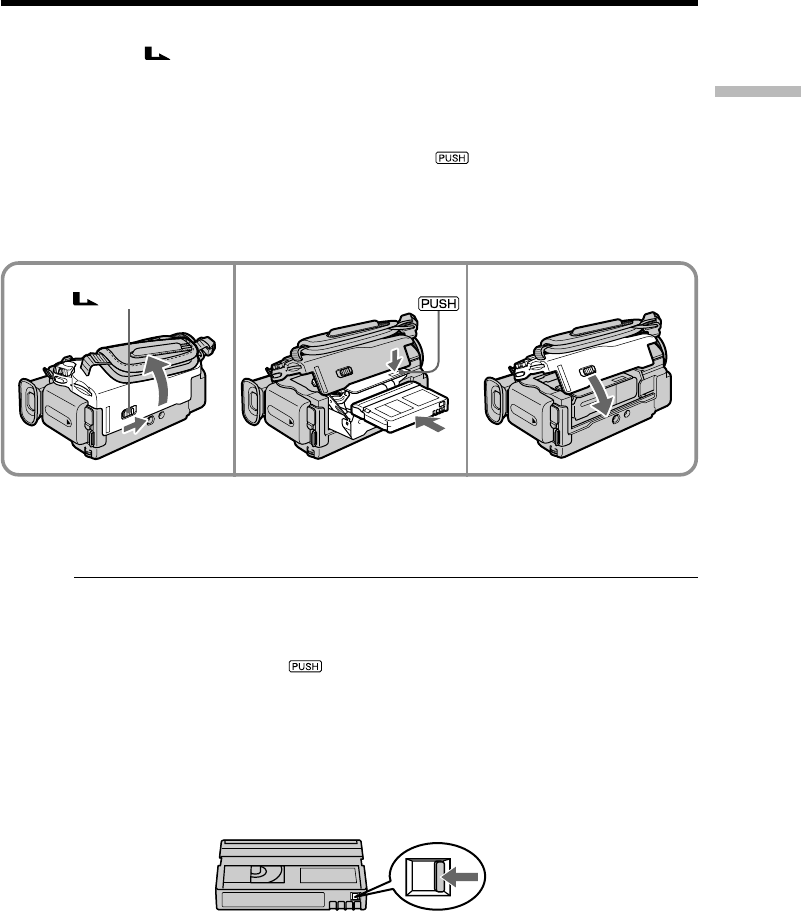 PUSH

PUSH

PUSH