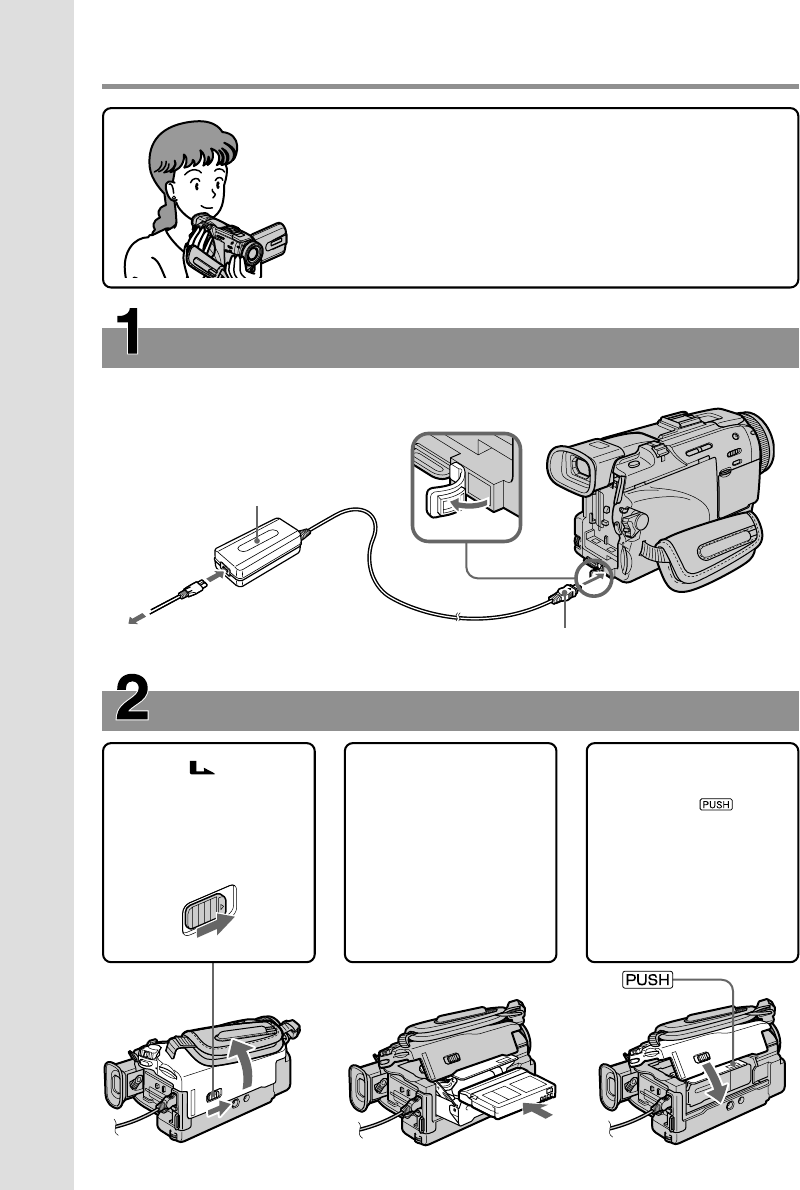 1

2

PUSH

PUSH