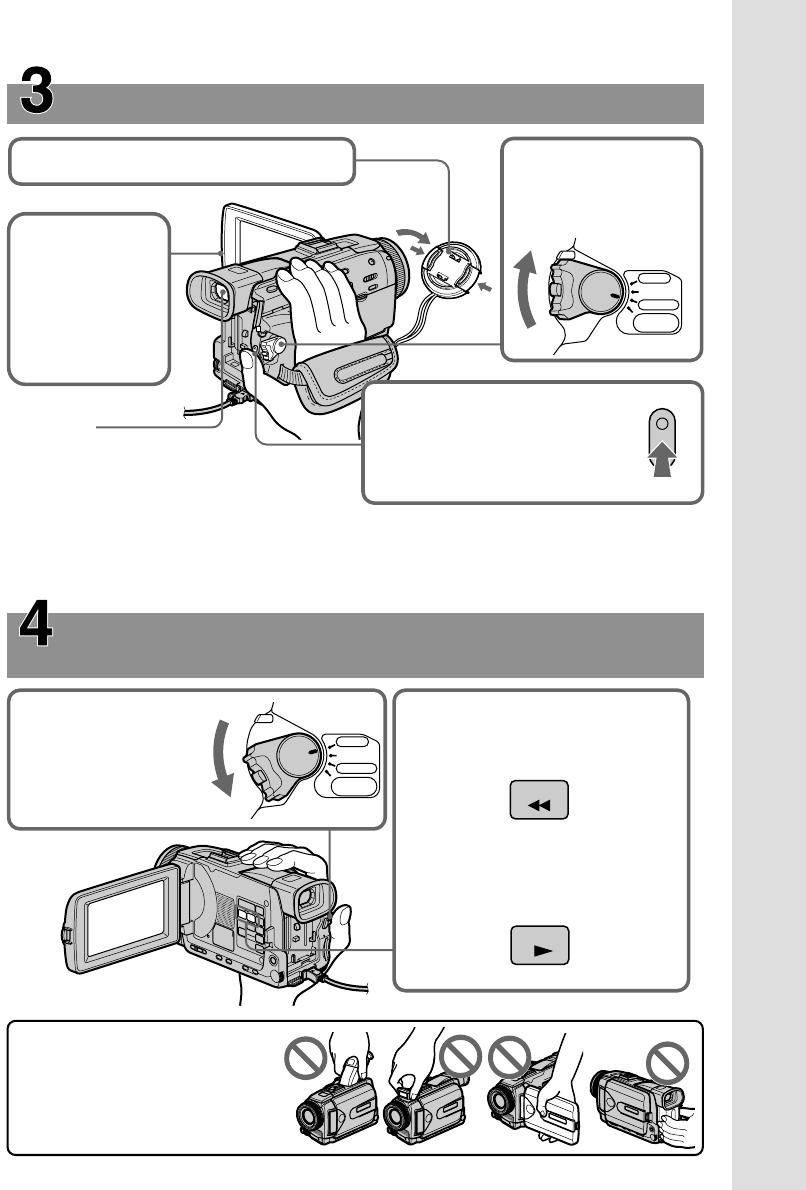 3

4