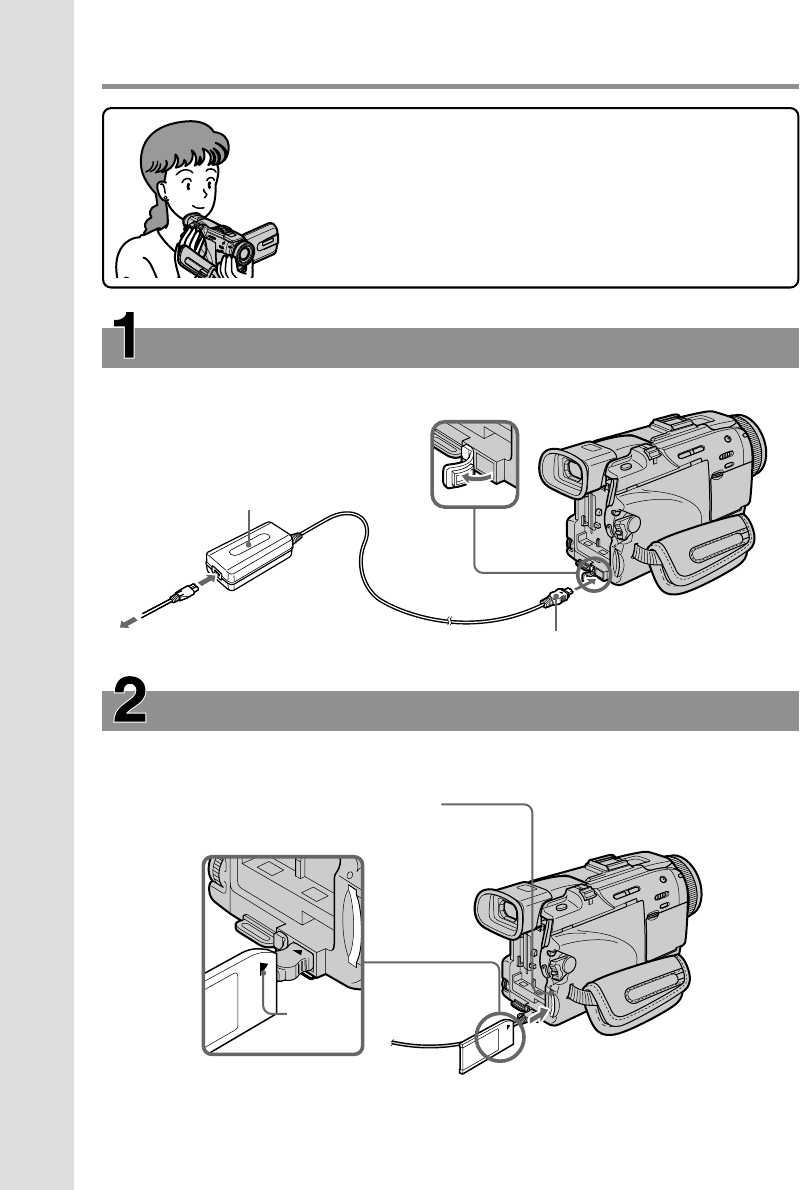 1

2