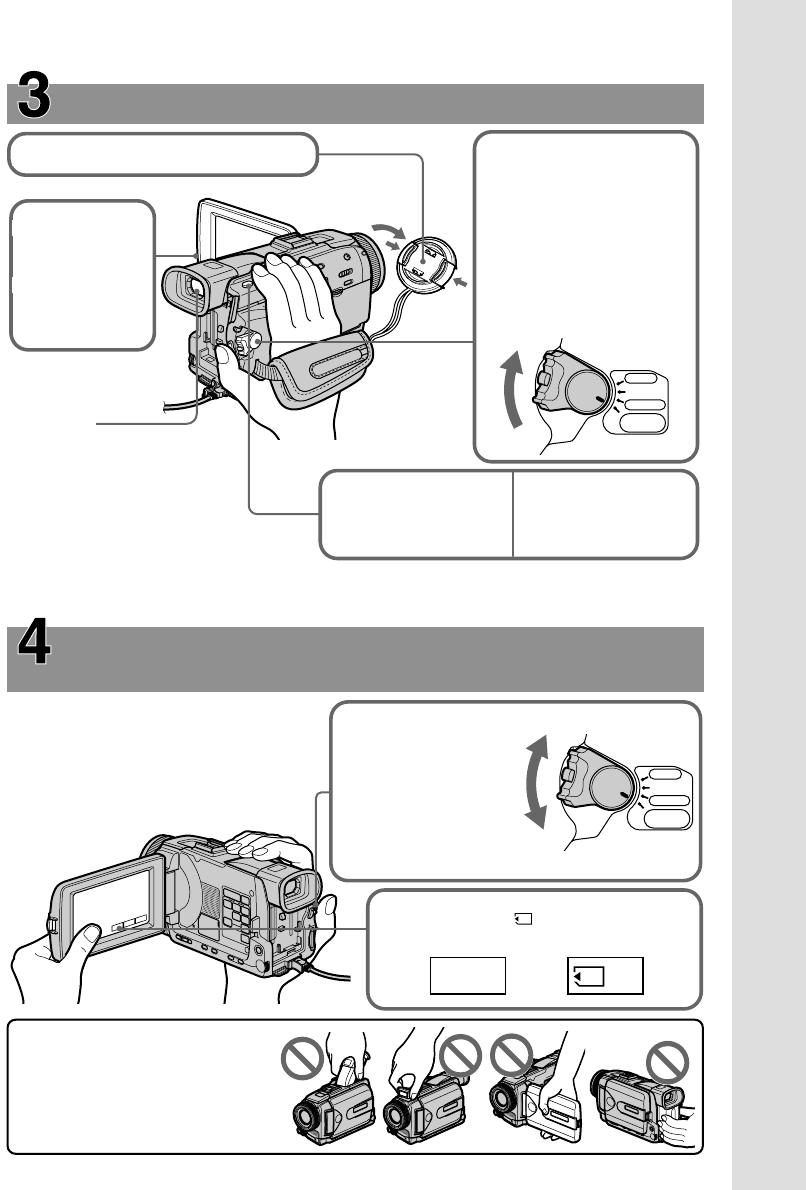 3

4