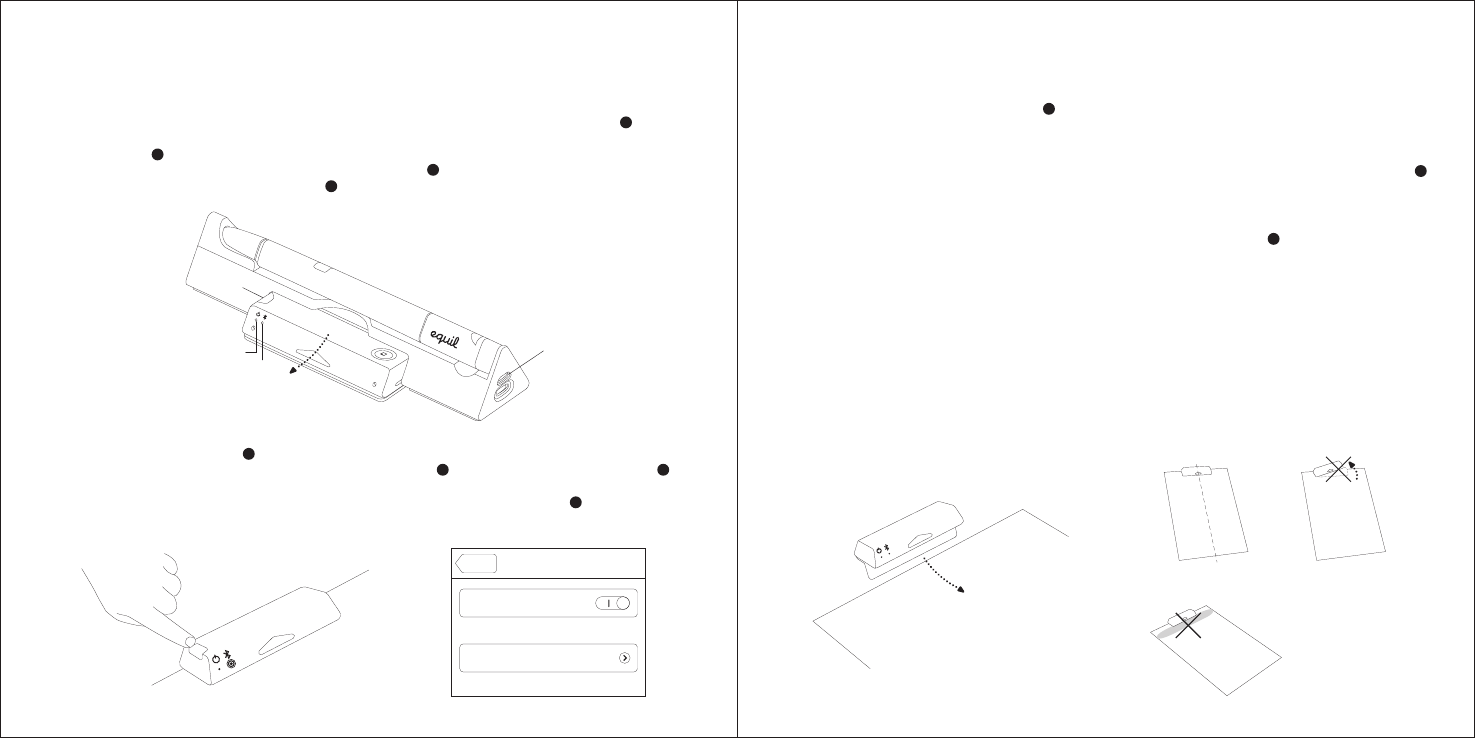 equil