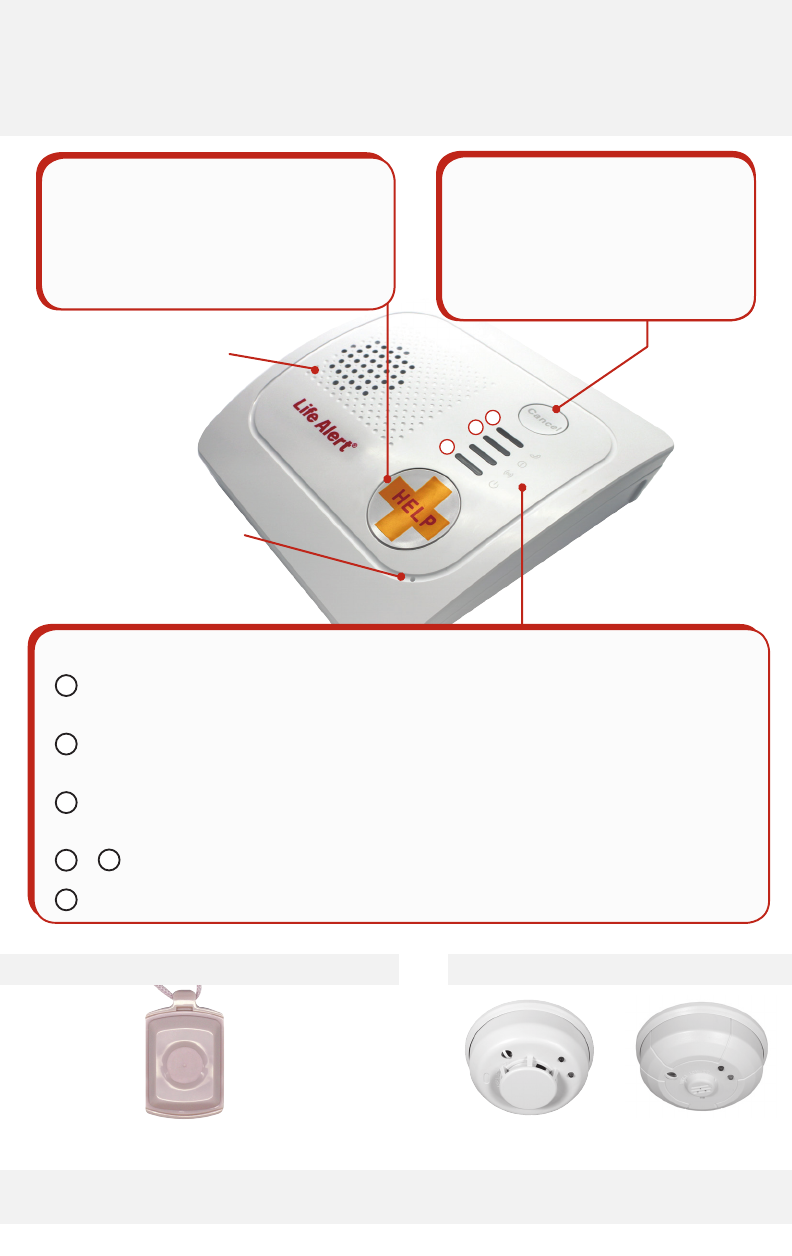 Life Alert®

HELP

Cancel