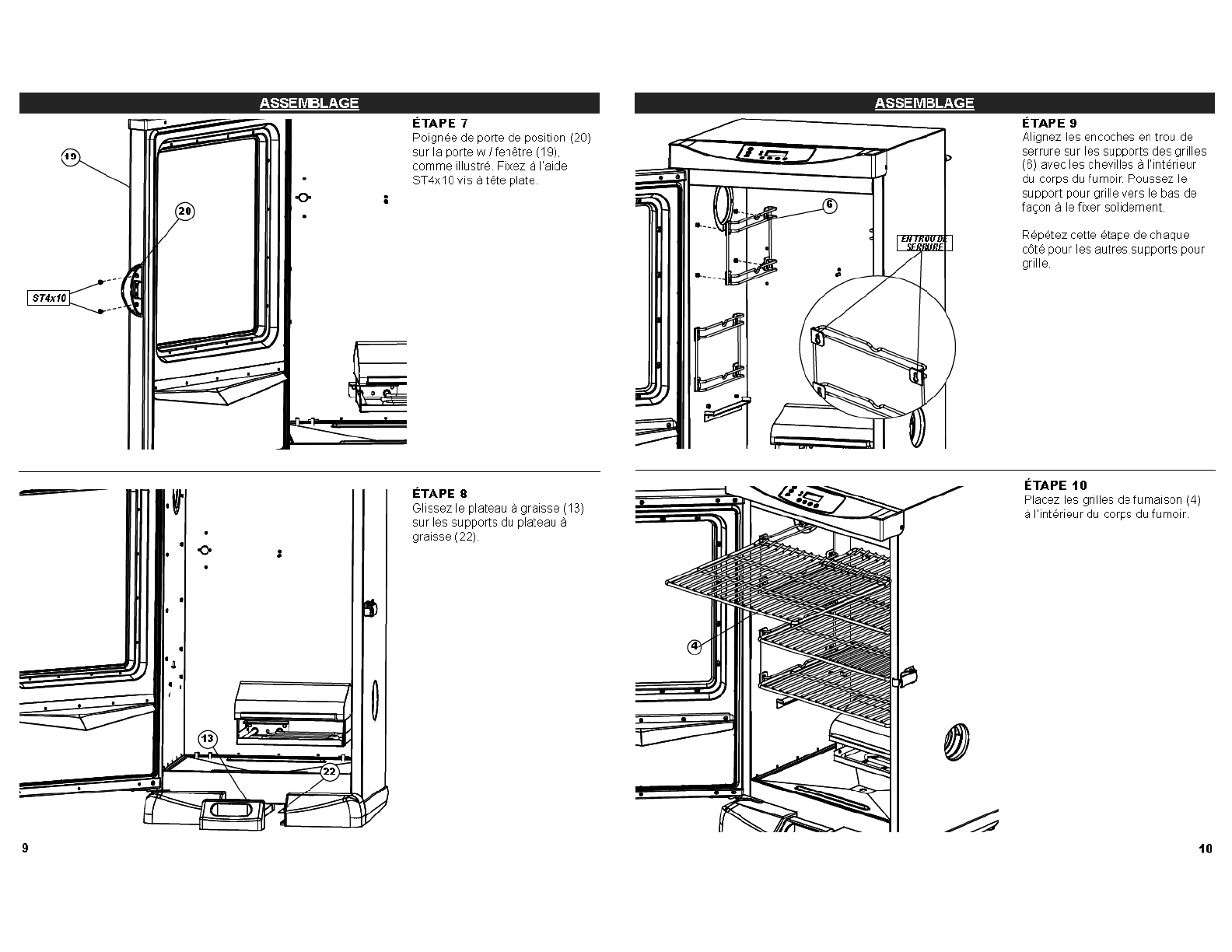 ASSEMBLAGE

19

20

ST4x10

ÉTAPE 7
Poignée de porte de position (20) sur la porte w / fenêtre (19), comme illustré. Fixez à l'aide ST4x10 vis à tête plate.

13

22

ÉTAPE 8
Glissez le plateau à graisse (13) sur les supports du plateau à graisse (22).

9

ASSEMBLAGE

6

EN TROU DE SERRURE

ÉTAPE 9
Alignez les encoches en trou de serrure sur les supports des grilles (6) avec les chevilles à l'intérieur du corps du fumoir. Poussez le support pour grille vers le bas de façon à le fixer solidement.

Répétez cette étape de chaque côté pour les autres supports pour grille.

4

ÉTAPE 10
Placez les grilles de fumaison (4) à l'intérieur du corps du fumoir.

10