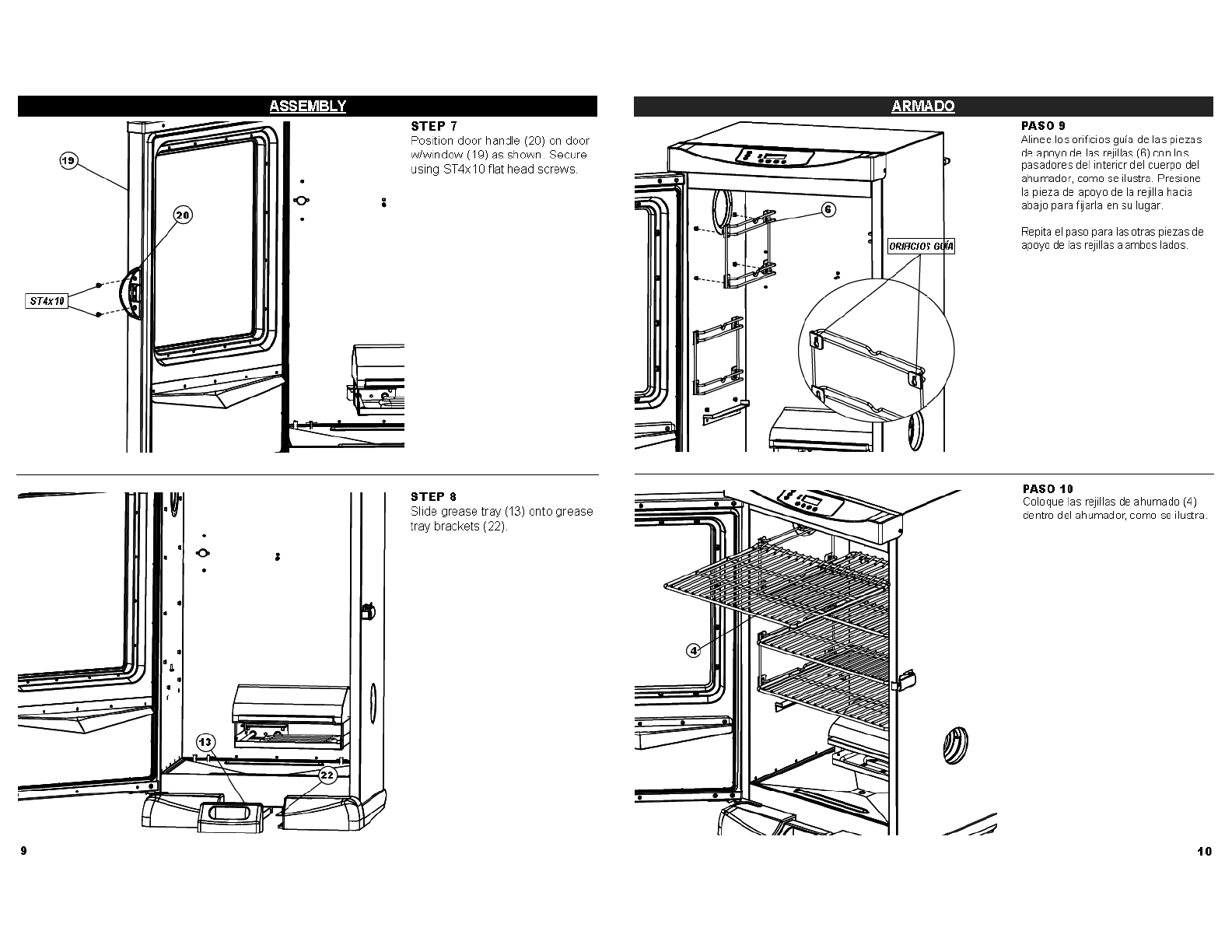 ASSEMBLY

19

20

ST4x10

STEP 7
Position door handle (20) on door w/window (19) as shown. Secure using ST4x10 flat head screws.

STEP 8
Slide grease tray (13) onto grease tray brackets (22).

13

22

9

ARMADO

6

ORIFICIOS GUÍA

PASO 9
Alinee los orificios guía de las piezas de apoyo de las rejillas (6) con los pasadores del interior del cuerpo del ahumador, como se ilustra. Presione la pieza de apoyo de la rejilla hacia abajo para fijarla en su lugar.

Repita el paso para las otras piezas de apoyo de las rejillas a ambos lados.

PASO 10
Coloque las rejillas de ahumado (4) dentro del ahumador, como se ilustra.

4

10