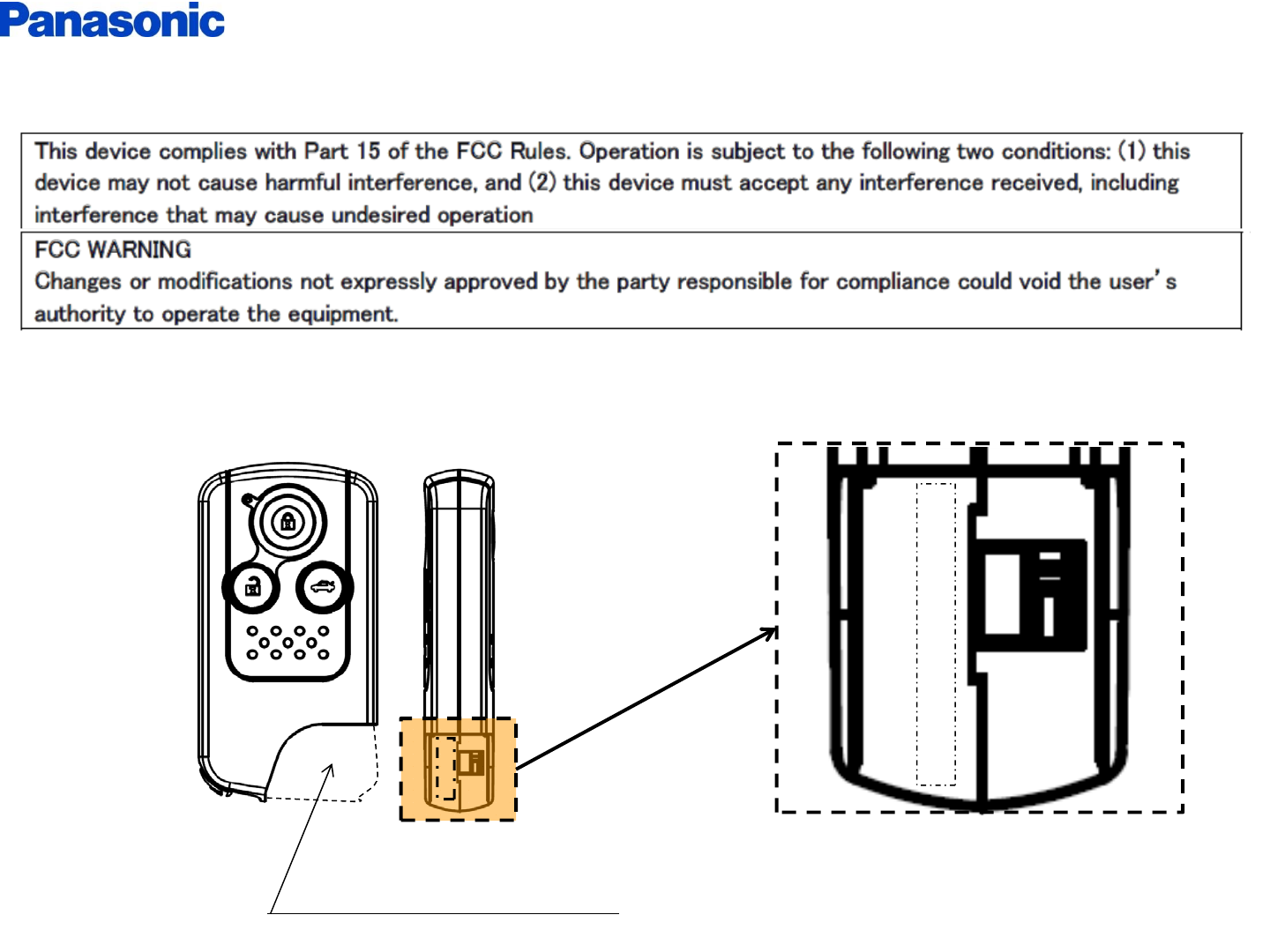 Panasonic

This device complies with Part 15 of the FCC Rules. Operation is subject to the following two conditions: (1) this device may not cause harmful interference, and (2) this device must accept any interference received, including interference that may cause undesired operation

FCC WARNING
Changes or modifications not expressly approved by the party responsible for compliance could void the user's authority to operate the equipment.