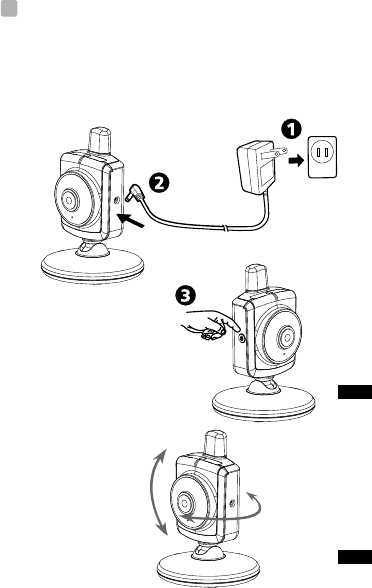 1

2

3