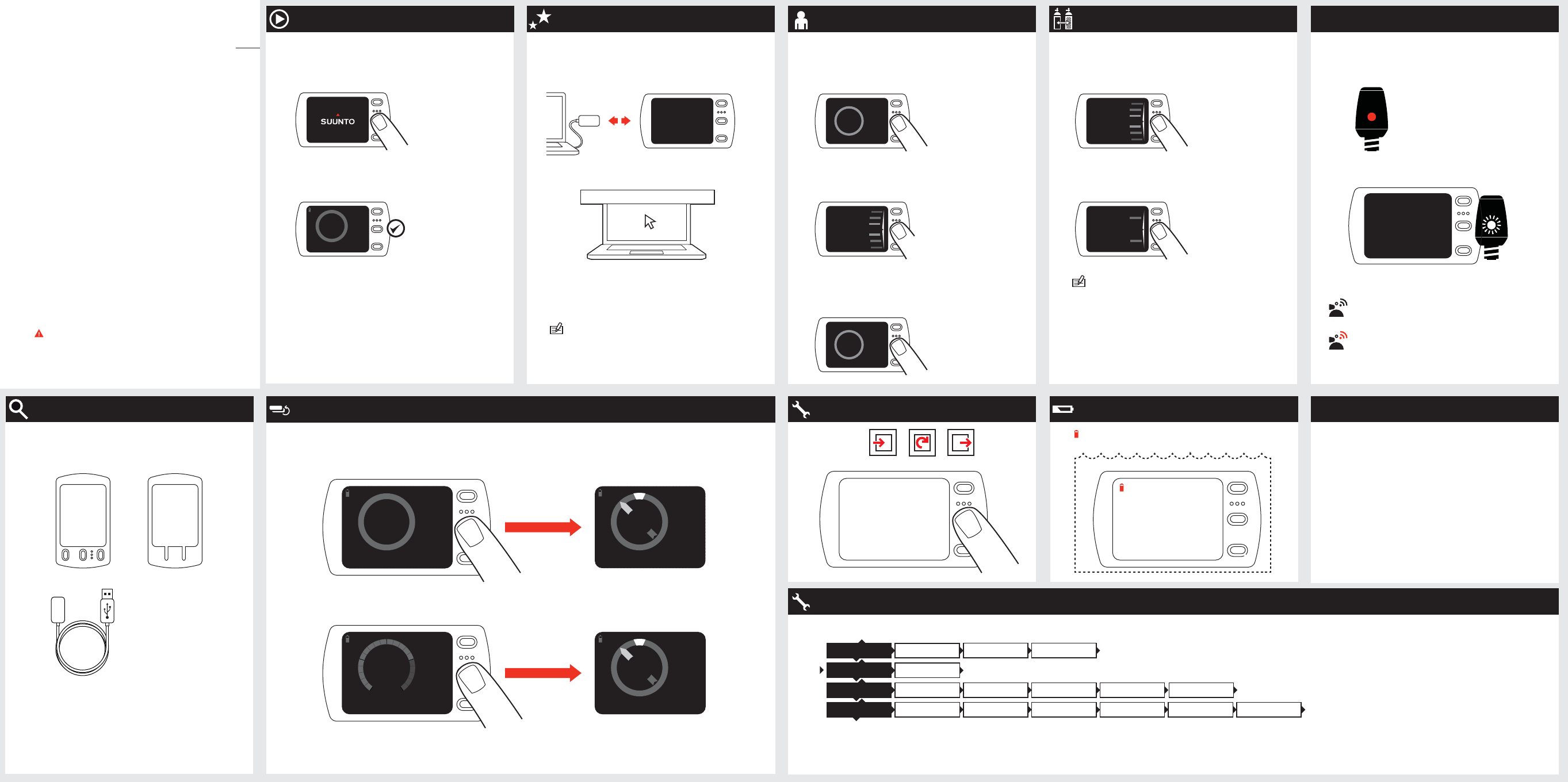 SUUNTO